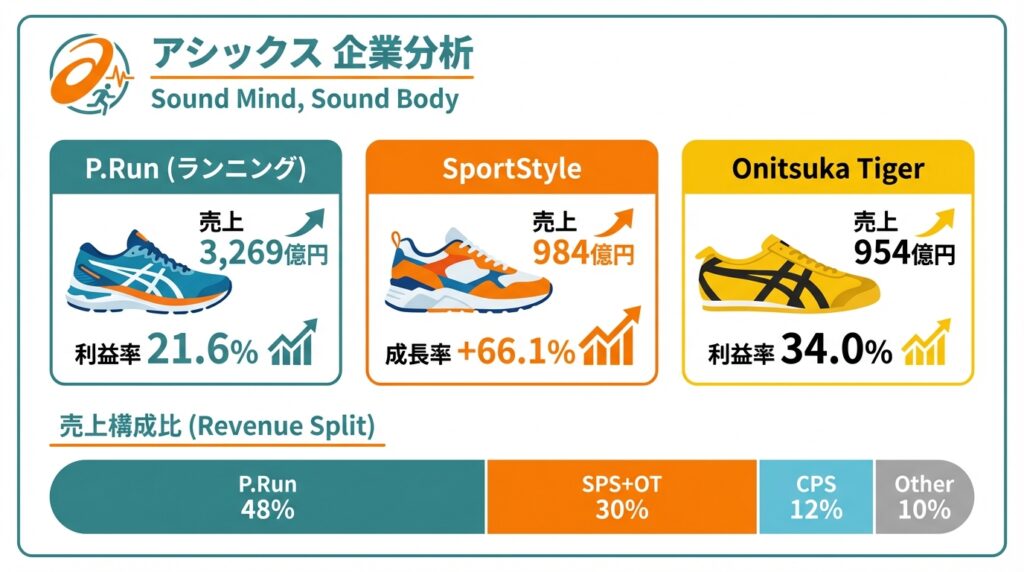 アシックス 企業分析
Sound Mind, Sound Body

P.Run (ランニング)
売上
3,269億円
利益率 21.6%

SportStyle
売上
984億円
成長率 +66.1%

Onitsuka Tiger
売上
954億円
利益率 34.0%

売上構成比 (Revenue Split)

P.Run
48%

SPS+OT
30%

CPS
12%

Other
10%