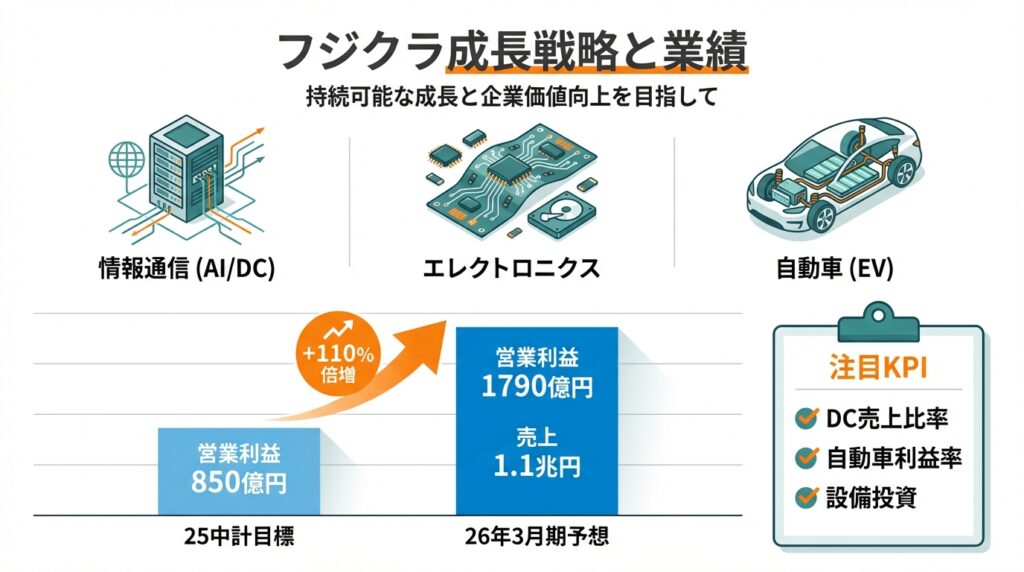 フジクラ成長戦略と業績

持続可能な成長と企業価値向上を目指して

情報通信 (AI/DC)

エレクトロニクス

自動車 (EV)

+110%
倍増

営業利益
850億円

営業利益
1790億円

売上
1.1兆円

25中計目標

26年3月期予想

注目KPI

DC売上比率

自動車利益率

設備投資