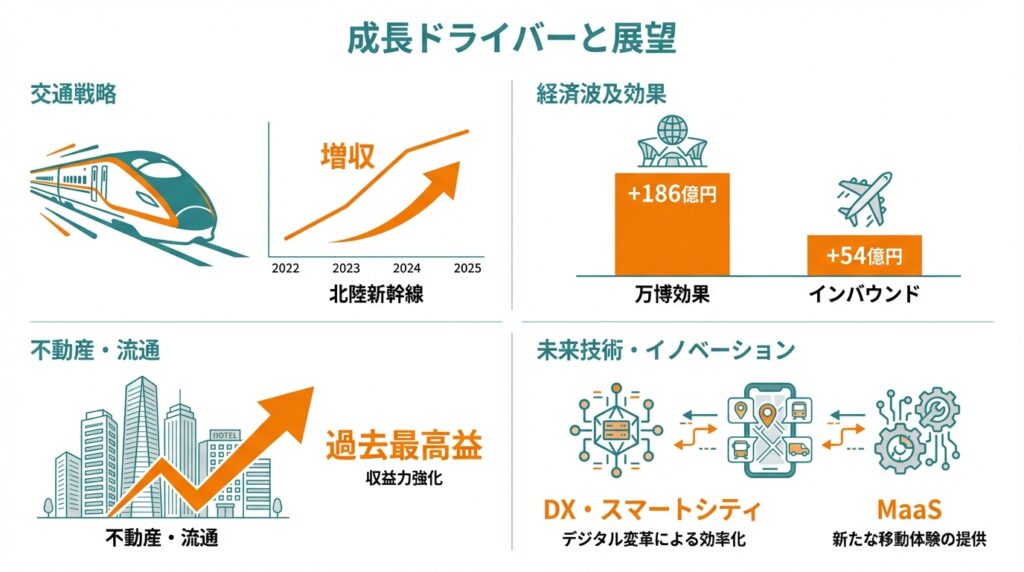 成長ドライバーと展望

交通戦略

増収

2022 2023 2024 2025

北陸新幹線

経済波及効果

+186億円

+54億円

万博効果 インバウンド

不動産・流通

HOTEL

過去最高益

収益力強化

不動産・流通

未来技術・イノベーション

DX・スマートシティ

デジタル変革による効率化

MaaS

新たな移動体験の提供