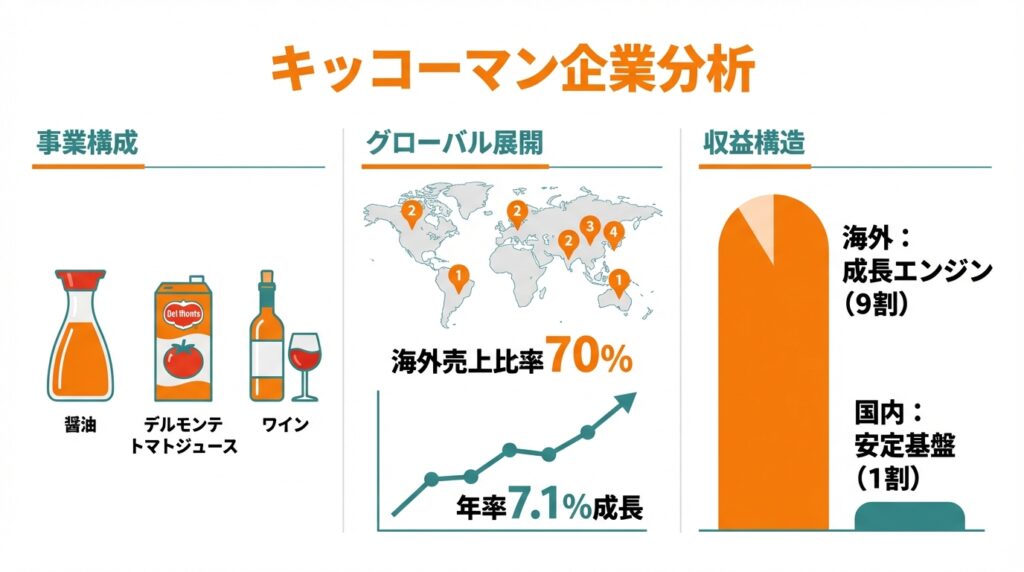 キッコーマン企業分析

事業構成

Del Monte

醤油

デルモンテ
トマトジュース

ワイン

グローバル展開

2
2
2
3
4
1
1

海外売上比率70%

年率7.1%成長

収益構造

海外：
成長エンジン
（9割）

国内：
安定基盤
（1割）