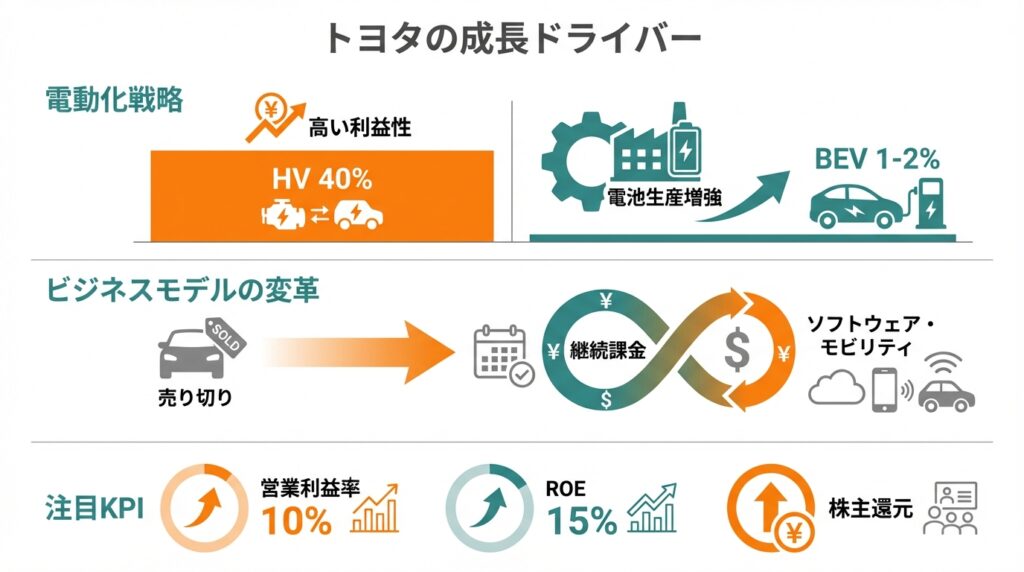 トヨタの成長ドライバー

電動化戦略

¥

高い利益性

HV 40%

電池生産増強

BEV 1-2%

ビジネスモデルの変革

SOLD

売り切り

¥

¥

継続課金

$

$

¥

ソフトウェア・モビリティ

注目KPI

営業利益率

10%

ROE

15%

¥

株主還元