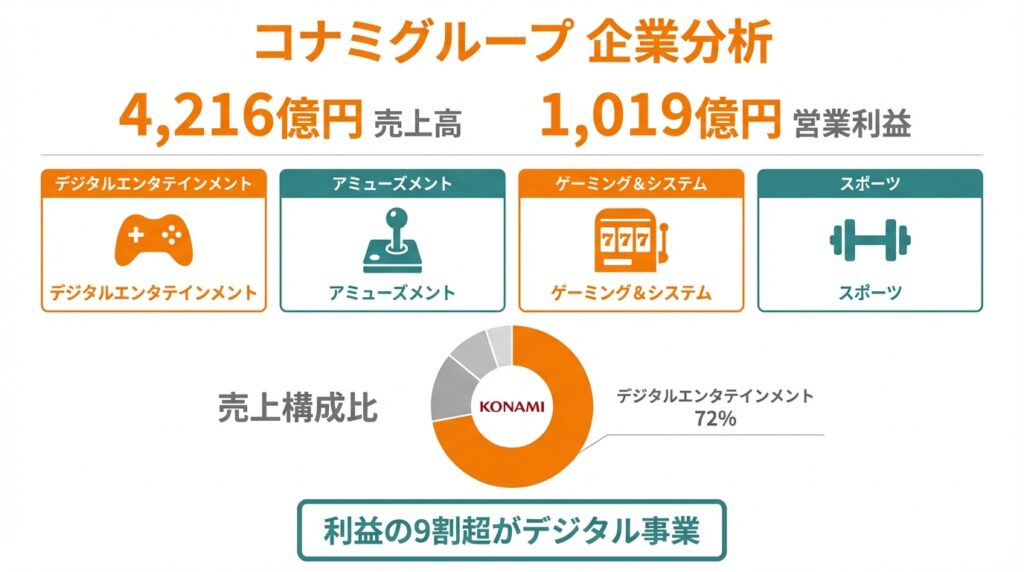 コナミグループ 企業分析

4,216億円 売上高　1,019億円 営業利益

デジタルエンタテインメント

デジタルエンタテインメント

アミューズメント

アミューズメント

ゲーミング＆システム

777

ゲーミング＆システム

スポーツ

スポーツ

売上構成比

KONAMI

デジタルエンタテインメント
72%

利益の9割超がデジタル事業