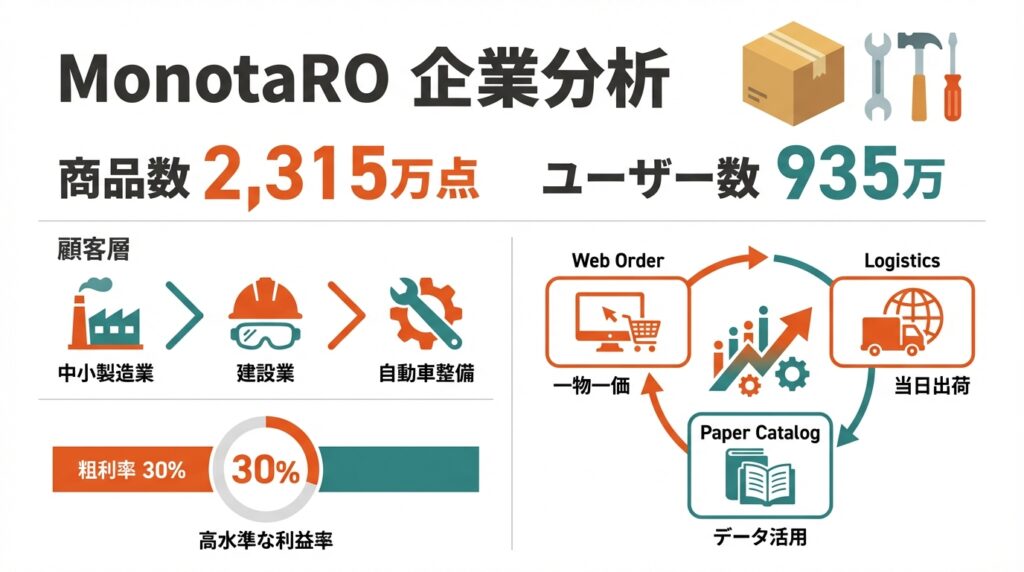 MonotaRO 企業分析

商品数 2,315万点

ユーザー数 935万

顧客層

中小製造業

建設業

自動車整備

粗利率 30%

30%

高水準な利益率

Web Order

一物一価

Logistics

当日出荷

Paper Catalog

データ活用