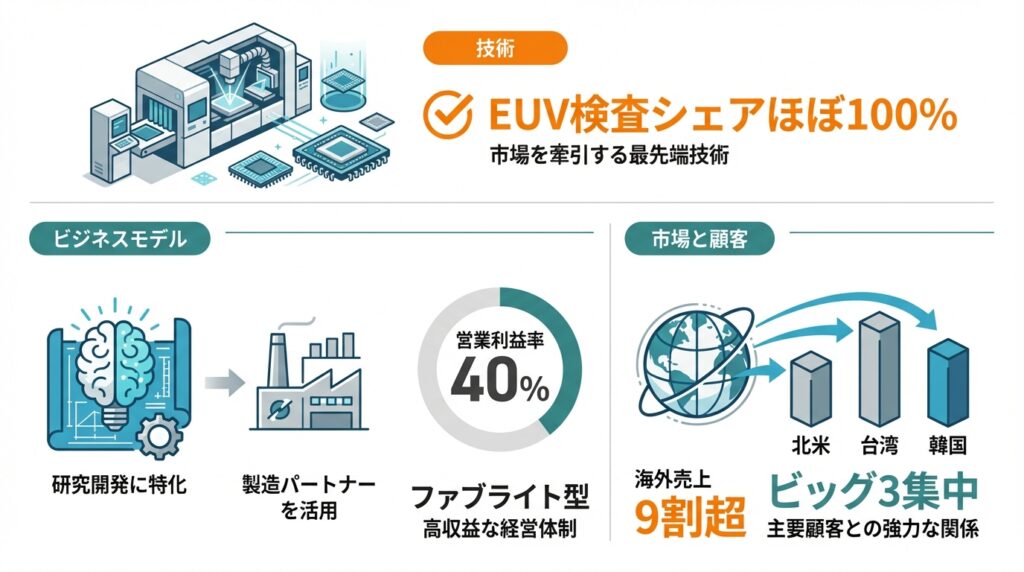 技術

EUV検査シェアほぼ100%

市場を牽引する最先端技術

ビジネスモデル

研究開発に特化

製造パートナーを活用

営業利益率 40%

ファブライト型

高収益な経営体制

市場と顧客

北米

台湾

韓国

海外売上 9割超

ビッグ3集中

主要顧客との強力な関係