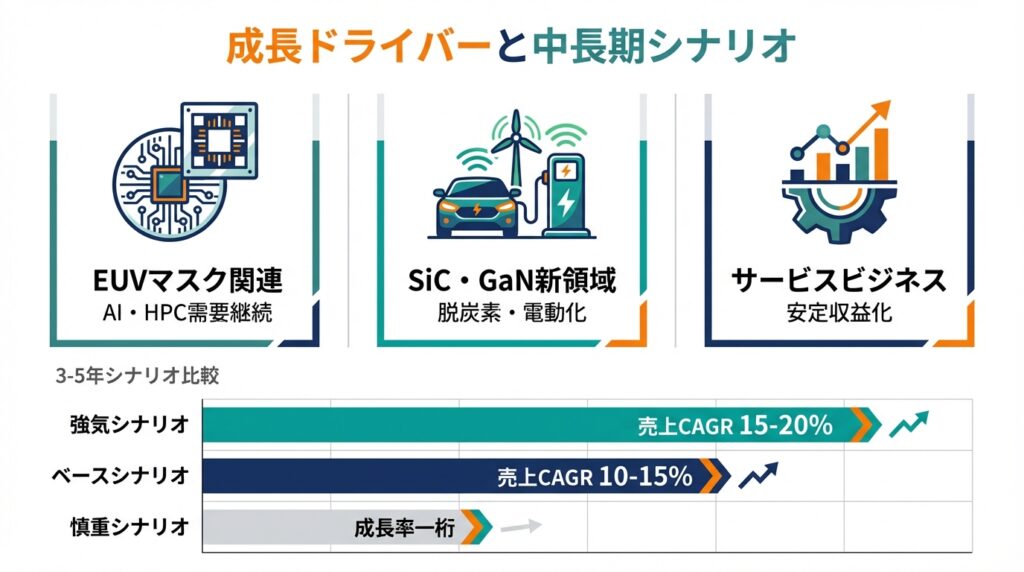 成長ドライバーと中長期シナリオ

EUVマスク関連
AI・HPC需要継続

SiC・GaN新領域
脱炭素・電動化

サービスビジネス
安定収益化

3-5年シナリオ比較

強気シナリオ 売上CAGR 15-20%

ベースシナリオ 売上CAGR 10-15%

慎重シナリオ 成長率一桁