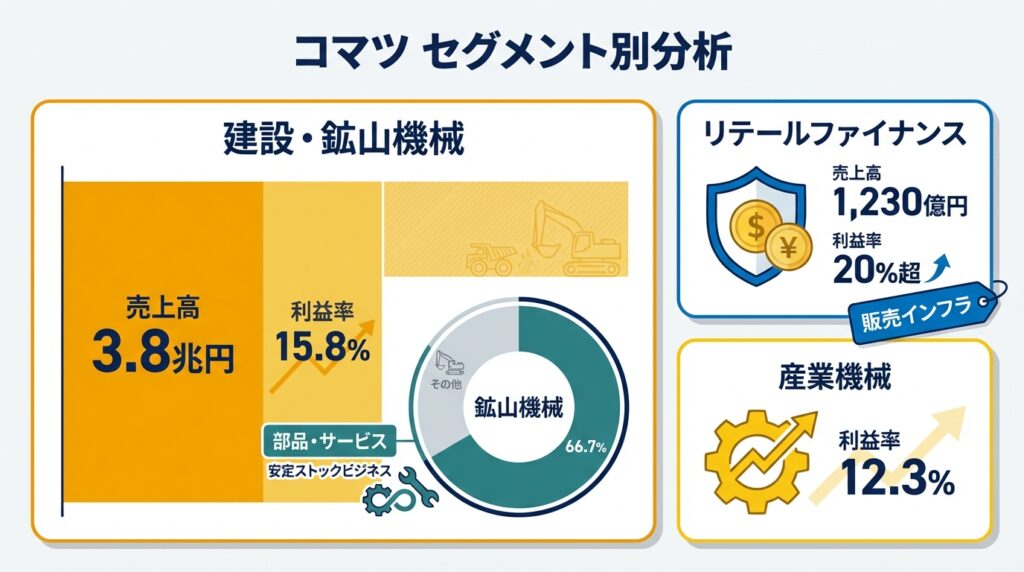 コマツ セグメント別分析

建設・鉱山機械

売上高
3.8兆円

利益率
15.8%

その他

鉱山機械

66.7%

部品・サービス
安定ストックビジネス

リテールファイナンス

売上高
1,230億円

利益率
20%超

販売インフラ

産業機械

利益率
12.3%