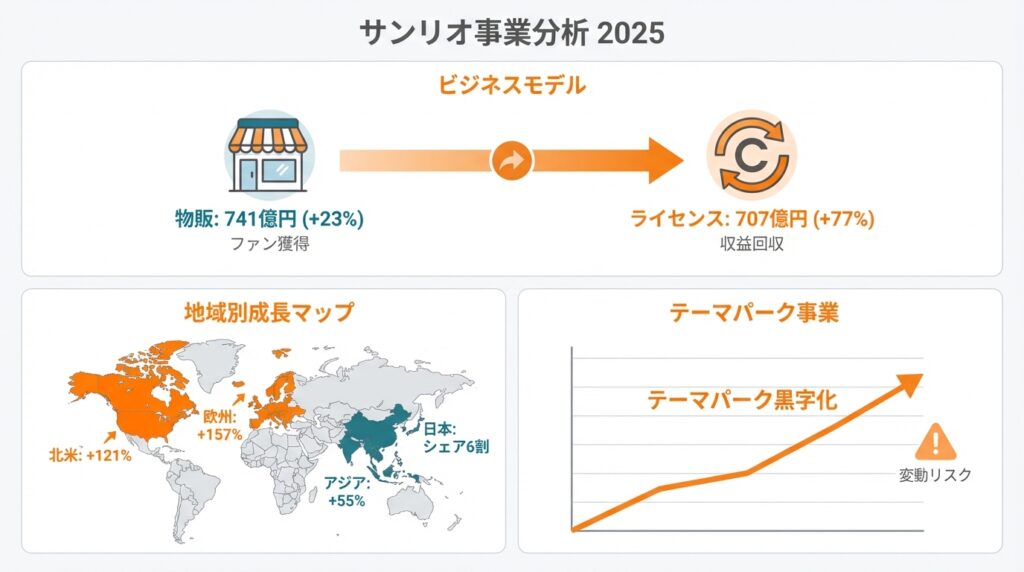 サンリオ事業分析 2025

ビジネスモデル

物販: 741億円 (+23%)
ファン獲得

ライセンス: 707億円 (+77%)
収益回収

地域別成長マップ

北米: +121%

欧州: +157%

日本: シェア6割

アジア: +55%

テーマパーク事業

テーマパーク黒字化

変動リスク