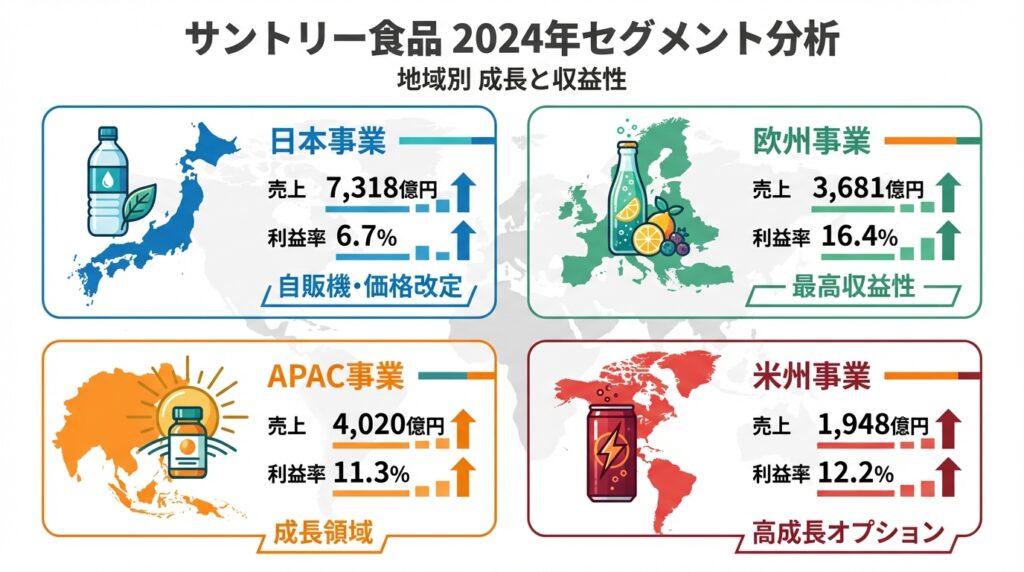 サントリー食品 2024年セグメント分析
地域別 成長と収益性

日本事業
売上 7,318億円
利益率 6.7%
自販機・価格改定

欧州事業
売上 3,681億円
利益率 16.4%
最高収益性

APAC事業
売上 4,020億円
利益率 11.3%
成長領域

米州事業
売上 1,948億円
利益率 12.2%
高成長オプション