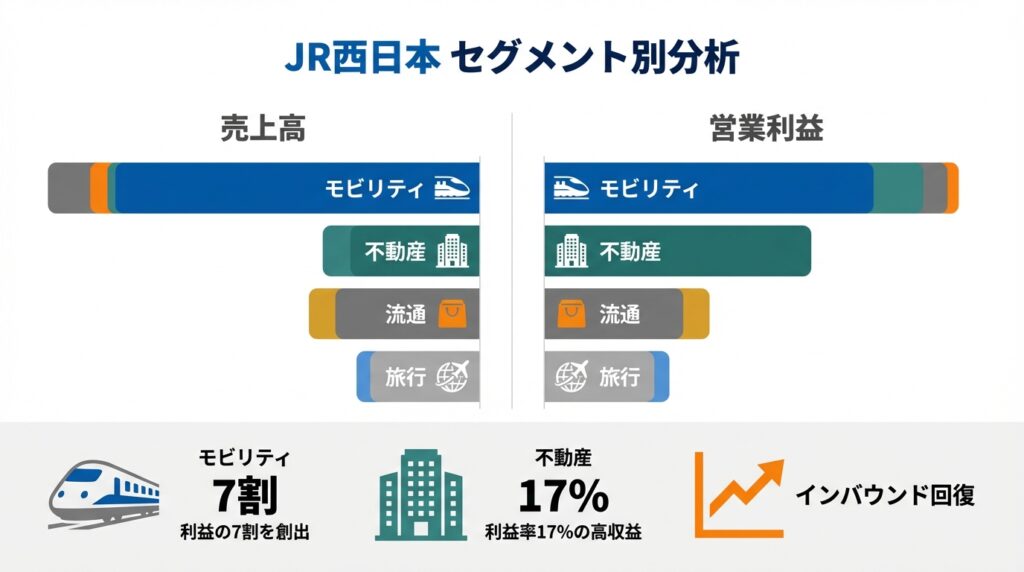 JR西日本 セグメント別分析

売上高

モビリティ

不動産

流通

旅行

営業利益

モビリティ

不動産

流通

旅行

モビリティ
7割
利益の7割を創出

不動産
17%
利益率17%の高収益

インバウンド回復