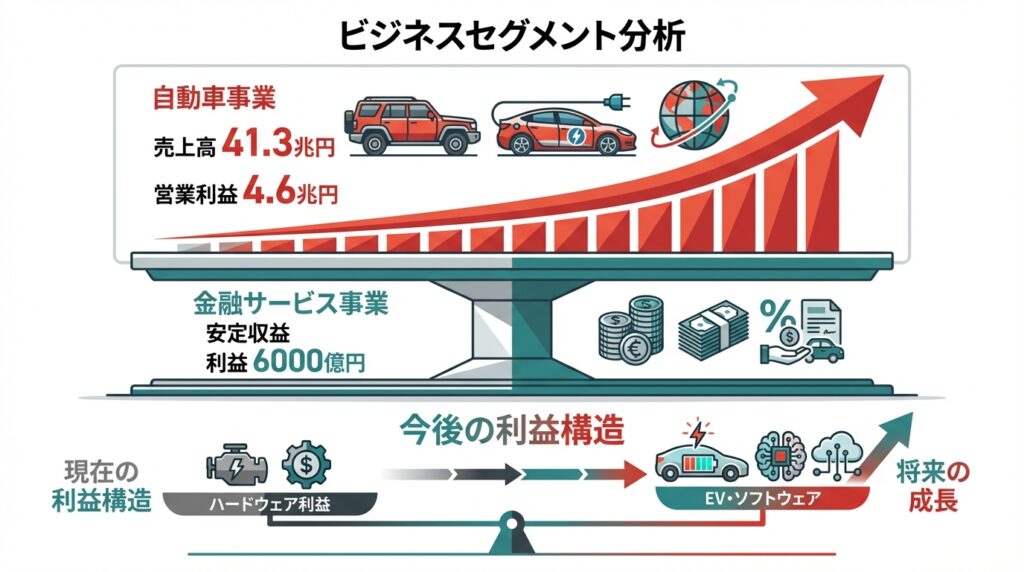 ビジネスセグメント分析

自動車事業
売上高 41.3兆円
営業利益 4.6兆円

金融サービス事業
安定収益
利益 6000億円

今後の利益構造

現在の利益構造

ハードウェア利益

EV・ソフトウェア

将来の成長