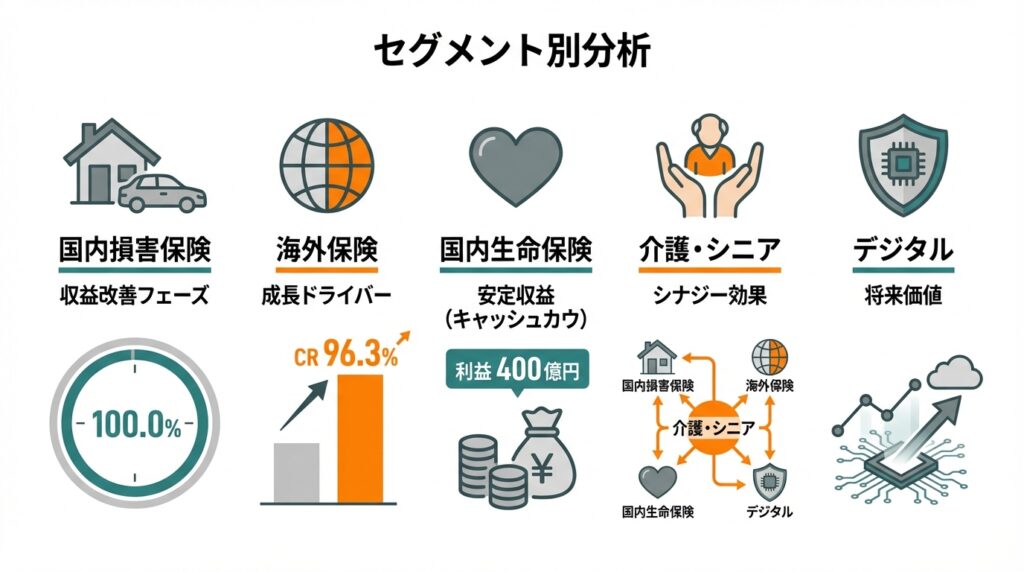 セグメント別分析

国内損害保険
収益改善フェーズ

100.0%

海外保険
成長ドライバー

CR 96.3%

国内生命保険
安定収益
(キャッシュカウ)

利益 400億円

¥

介護・シニア
シナジー効果

国内損害保険
海外保険
介護・シニア
国内生命保険
デジタル

デジタル
将来価値