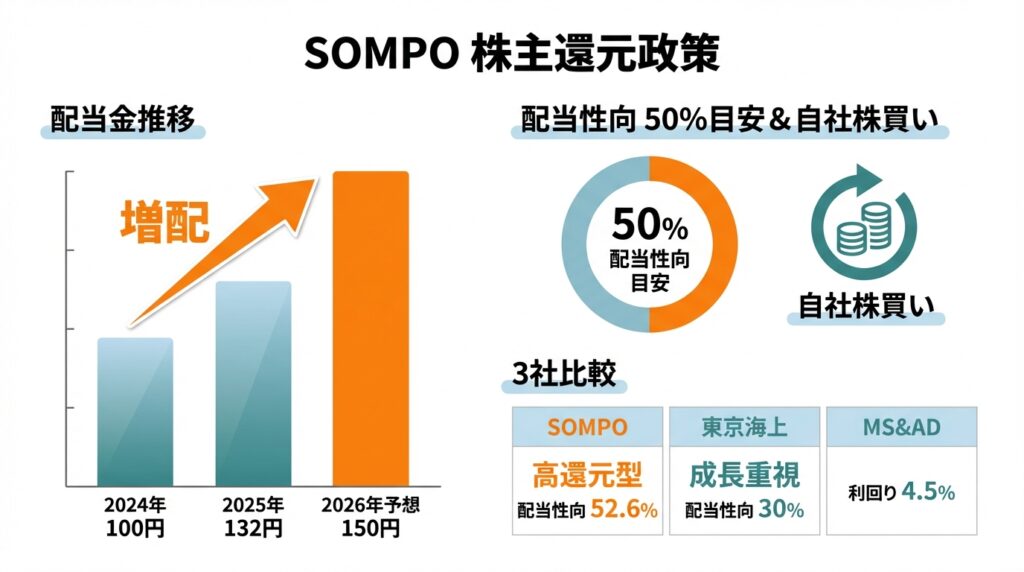 SOMPO 株主還元政策

配当金推移

増配

2024年
100円

2025年
132円

2026年予想
150円

配当性向 50%目安＆自社株買い

50%
配当性向
目安

自社株買い

3社比較

| SOMPO | 東京海上 | MS&AD |
|---|---|---|
| 高還元型 配当性向 52.6% | 成長重視 配当性向 30% | 利回り 4.5% |