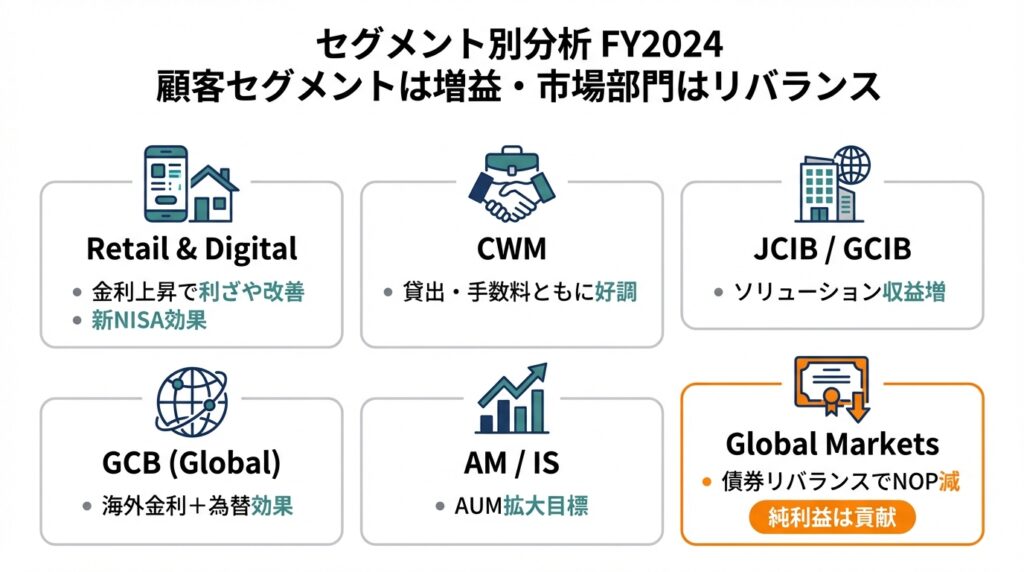 セグメント別分析 FY2024
顧客セグメントは増益・市場部門はリバランス

Retail & Digital
• 金利上昇で利ざや改善
• 新NISA効果

CWM
• 貸出・手数料ともに好調

JCIB / GCIB
• ソリューション収益増

GCB (Global)
• 海外金利＋為替効果

AM / IS
• AUM拡大目標

Global Markets
• 債券リバランスでNOP減
純利益は貢献