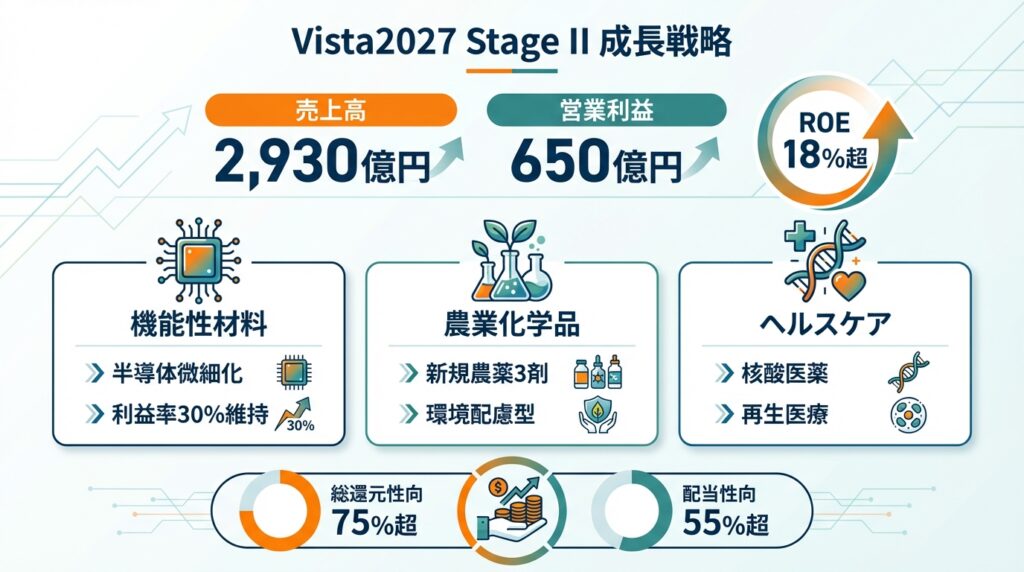 Vista2027 Stage II 成長戦略

売上高
2,930億円

営業利益
650億円

ROE
18%超

機能性材料
半導体微細化
利益率30%維持
30%

農業化学品
新規農薬3剤
環境配慮型

ヘルスケア
核酸医薬
再生医療

総還元性向
75%超

配当性向
55%超