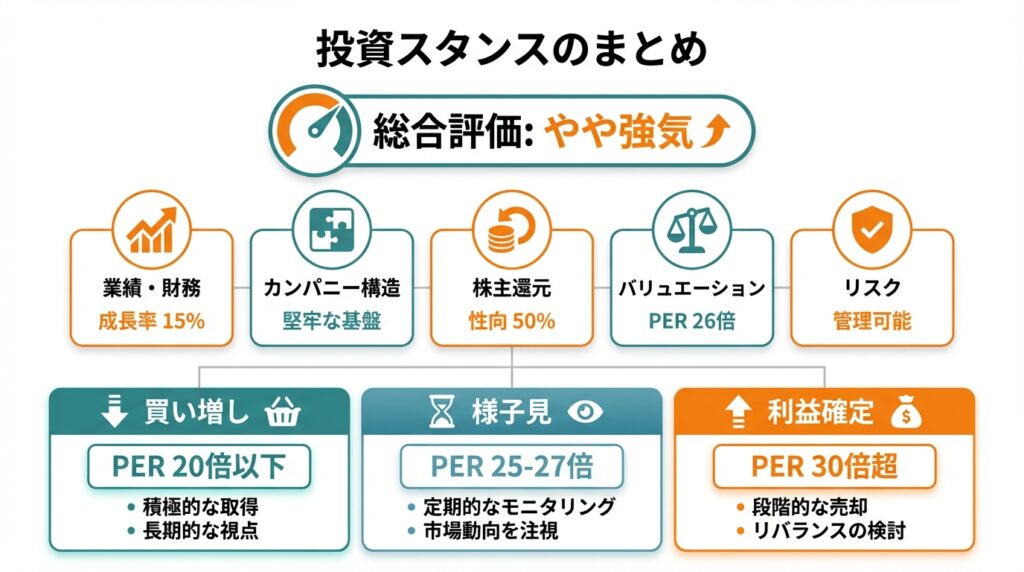 投資スタンスのまとめ

総合評価: やや強気

業績・財務
成長率 15%

カンパニー構造
堅牢な基盤

株主還元
性向 50%

バリュエーション
PER 26倍

リスク
管理可能

買い増し
PER 20倍以下
• 積極的な取得
• 長期的な視点

様子見
PER 25-27倍
• 定期的なモニタリング
• 市場動向を注視

利益確定
PER 30倍超
• 段階的な売却
• リバランスの検討