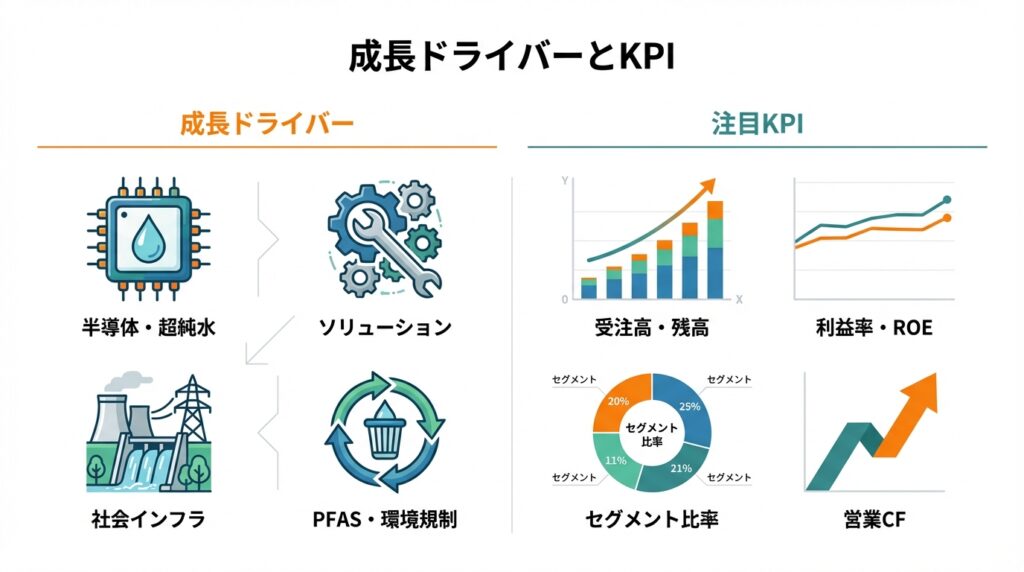 成長ドライバーとKPI

成長ドライバー

半導体・超純水

ソリューション

社会インフラ

PFAS・環境規制

注目KPI

Y
0
X

受注高・残高

利益率・ROE

セグメント
セグメント
20%
25%
セグメント比率
11%
21%
セグメント
セグメント

セグメント比率

営業CF