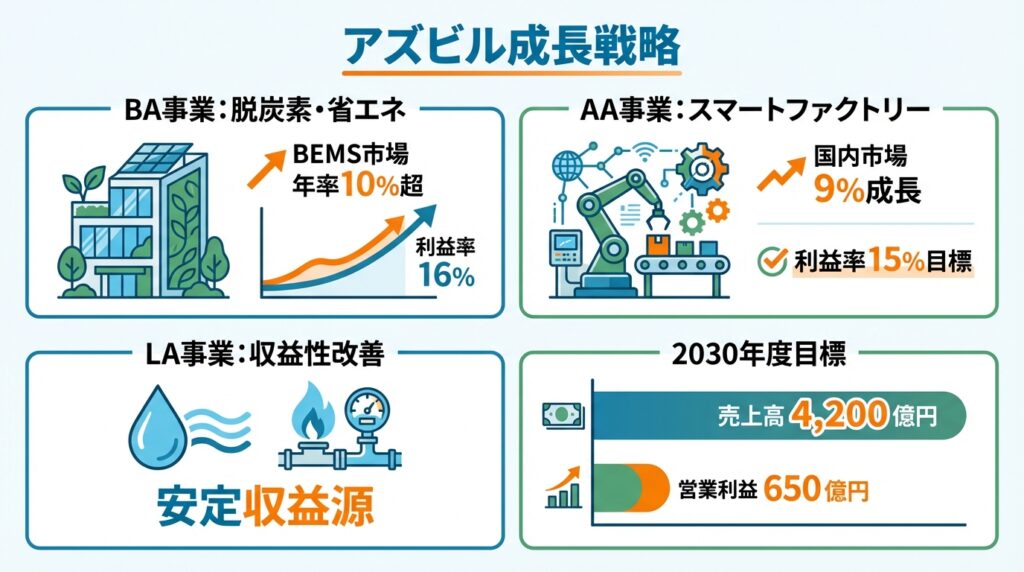 アズビル成長戦略

BA事業：脱炭素・省エネ

BEMS市場
年率10%超

利益率
16%

AA事業：スマートファクトリー

国内市場
9%成長

利益率15%目標

LA事業：収益性改善

安定収益源

2030年度目標

売上高 4,200億円

営業利益 650億円