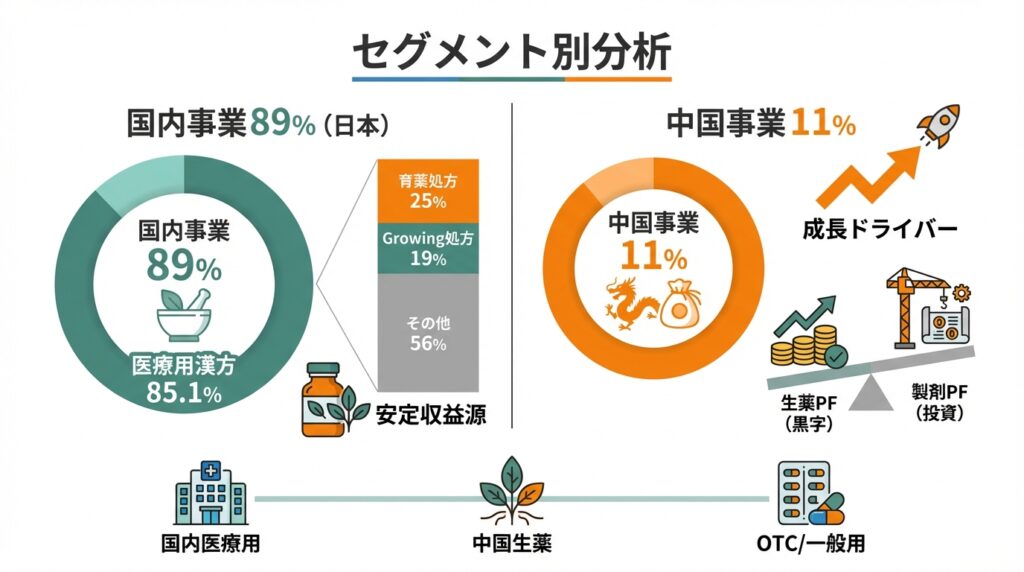 セグメント別分析

国内事業89%（日本）

国内事業
89%
医療用漢方
85.1%

育薬処方
25%
Growing処方
19%
その他
56%

安定収益源

中国事業11%

中国事業
11%

成長ドライバー

生薬PF
（黒字）
製剤PF
（投資）

国内医療用
中国生薬
OTC/一般用