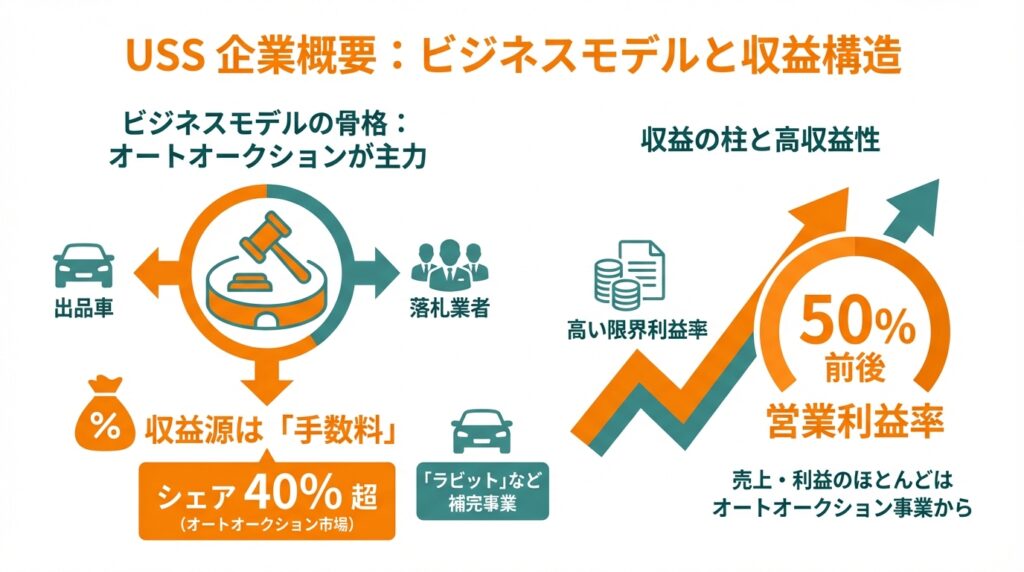 USS 企業概要：ビジネスモデルと収益構造

ビジネスモデルの骨格：
オートオークションが主力

出品車

落札業者

%

収益源は「手数料」

シェア 40% 超
（オートオークション市場）

「ラビット」など
補完事業

収益の柱と高収益性

高い限界利益率

50%
前後

営業利益率

売上・利益のほとんどは
オートオークション事業から