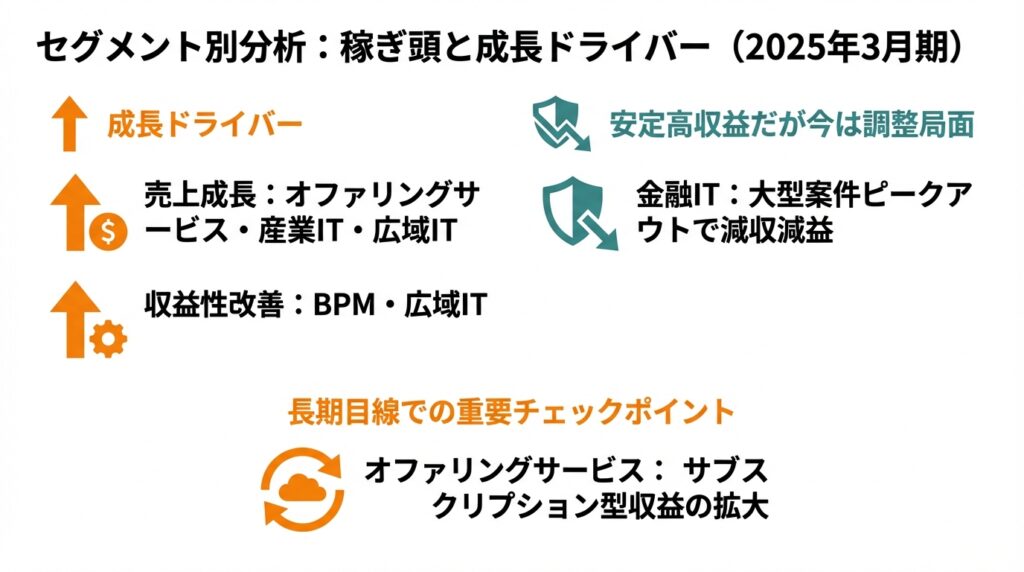 セグメント別分析：稼ぎ頭と成長ドライバー（2025年3月期）

成長ドライバー

売上成長：オファリングサービス・産業IT・広域IT

収益性改善：BPM・広域IT

安定高収益だが今は調整局面

金融IT：大型案件ピークアウトで減収減益

長期目線での重要チェックポイント

オファリングサービス： サブスクリプション型収益の拡大