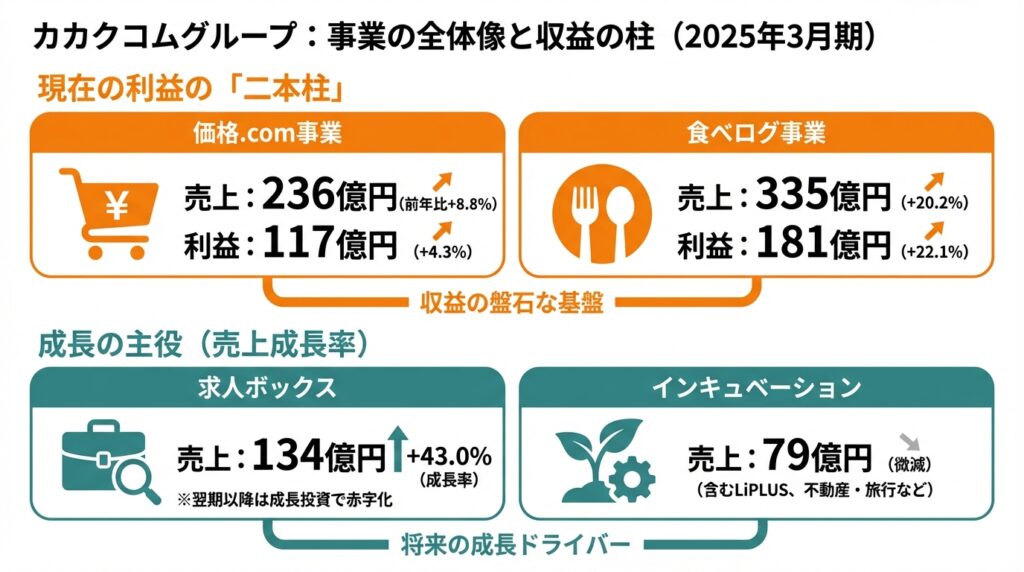 カカクコムグループ：事業の全体像と収益の柱（2025年3月期）

現在の利益の「二本柱」

価格.com事業

¥

売上：236億円（前年比+8.8%）
利益：117億円（+4.3%）

食べログ事業

売上：335億円（+20.2%）
利益：181億円（+22.1%）

収益の盤石な基盤

成長の主役（売上成長率）

求人ボックス

売上：134億円 +43.0%（成長率）
※翌期以降は成長投資で赤字化

インキュベーション

売上：79億円（微減）
（含むLiPLUS、不動産・旅行など）

将来の成長ドライバー