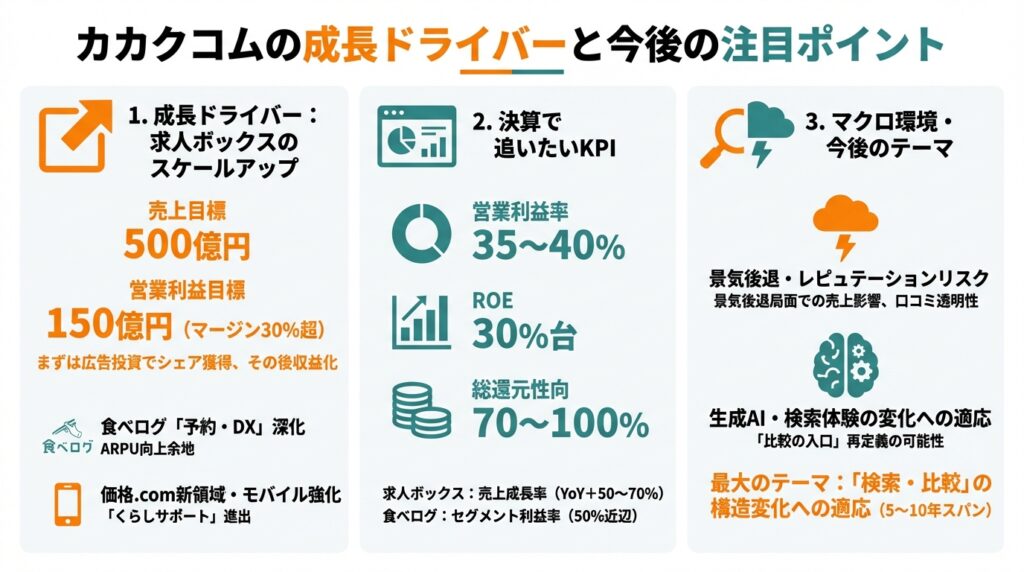 カカクコムの成長ドライバーと今後の注目ポイント

1. 成長ドライバー：求人ボックスのスケールアップ

売上目標
500億円

営業利益目標
150億円（マージン30%超）

まずは広告投資でシェア獲得、その後収益化

食べログ

食べログ「予約・DX」深化
ARPU向上余地

価格.com新領域・モバイル強化
「くらしサポート」進出

2. 決算で追いたいKPI

営業利益率
35〜40%

ROE
30%台

総還元性向
70〜100%

求人ボックス：売上成長率（YoY＋50〜70%）
食べログ：セグメント利益率（50%近辺）

3. マクロ環境・今後のテーマ

景気後退・レピュテーションリスク
景気後退局面での売上影響、口コミ透明性

生成AI・検索体験の変化への適応
「比較の入口」再定義の可能性

最大のテーマ：「検索・比較」の構造変化への適応（5〜10年スパン）