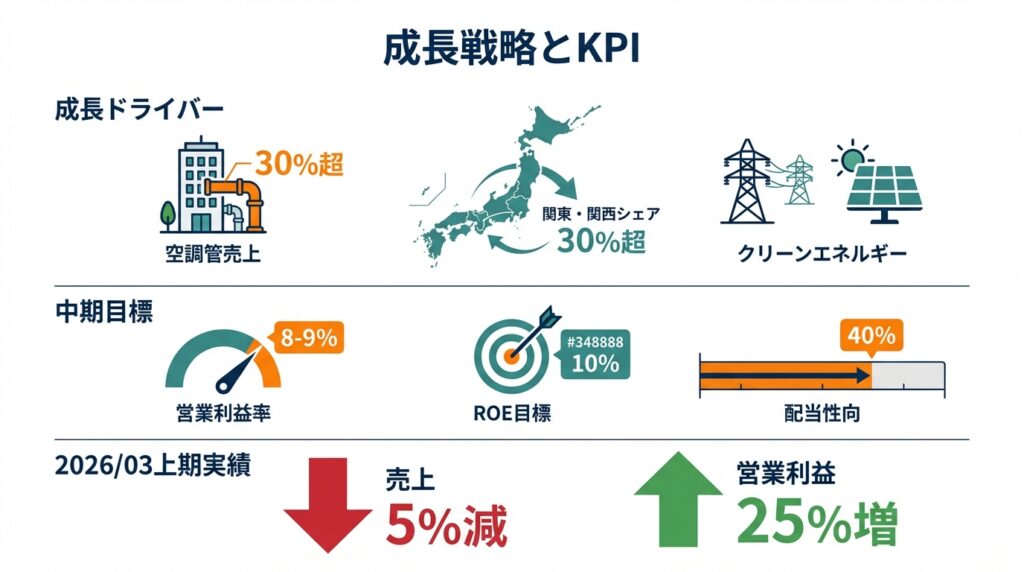 成長戦略とKPI

成長ドライバー

30%超

空調管売上

関東・関西シェア
30%超

クリーンエネルギー

中期目標

8-9%

営業利益率

#348888
10%

ROE目標

40%

配当性向

2026/03上期実績

売上
5%減

営業利益
25%増