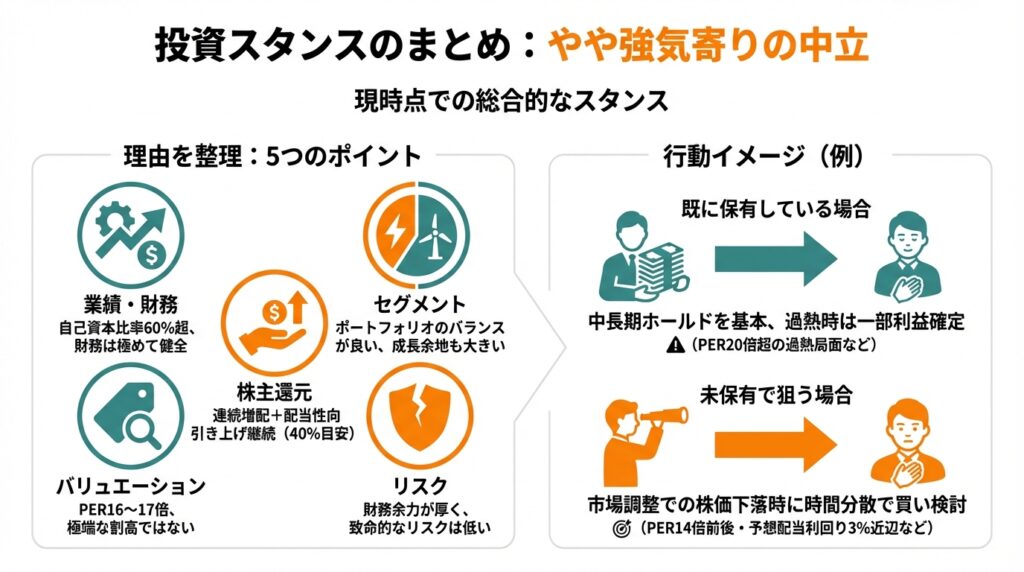 投資スタンスのまとめ：やや強気寄りの中立

現時点での総合的なスタンス

理由を整理：5つのポイント

業績・財務
自己資本比率60%超、財務は極めて健全

セグメント
ポートフォリオのバランスが良い、成長余地も大きい

株主還元
連続増配＋配当性向引き上げ継続（40%目安）

バリュエーション
PER16〜17倍、極端な割高ではない

リスク
財務余力が厚く、致命的なリスクは低い

行動イメージ（例）

既に保有している場合

中長期ホールドを基本、過熱時は一部利益確定
（PER20倍超の過熱局面など）

未保有で狙う場合

市場調整での株価下落時に時間分散で買い検討
（PER14倍前後・予想配当利回り3%近辺など）