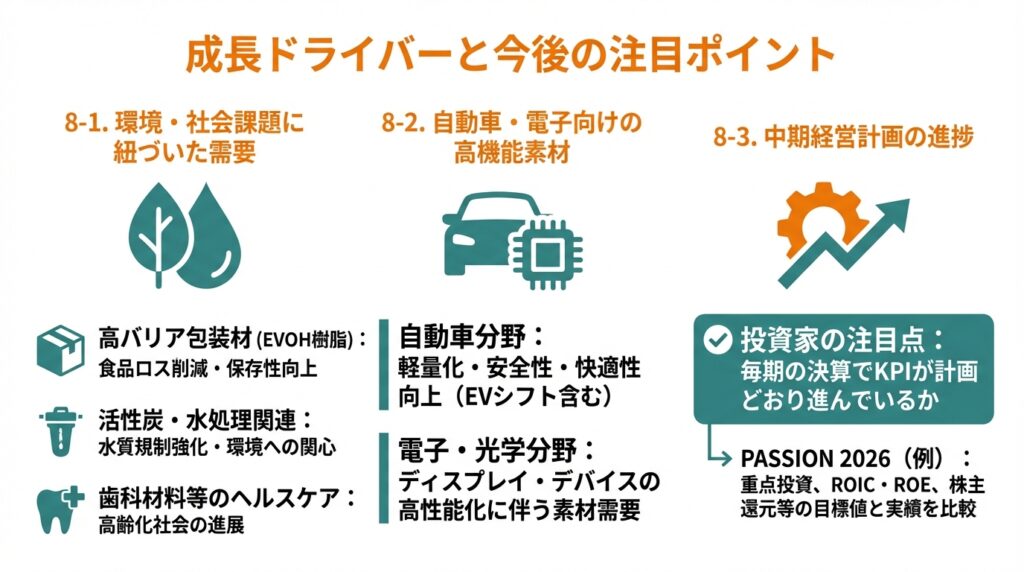 成長ドライバーと今後の注目ポイント

8-1. 環境・社会課題に紐づいた需要

高バリア包装材 (EVOH樹脂)：
食品ロス削減・保存性向上

活性炭・水処理関連：
水質規制強化・環境への関心

歯科材料等のヘルスケア：
高齢化社会の進展

8-2. 自動車・電子向けの高機能素材

自動車分野：
軽量化・安全性・快適性向上（EVシフト含む）

電子・光学分野：
ディスプレイ・デバイスの高性能化に伴う素材需要

8-3. 中期経営計画の進捗

投資家の注目点：
毎期の決算でKPIが計画どおり進んでいるか

PASSION 2026（例）：
重点投資、ROIC・ROE、株主還元等の目標値と実績を比較