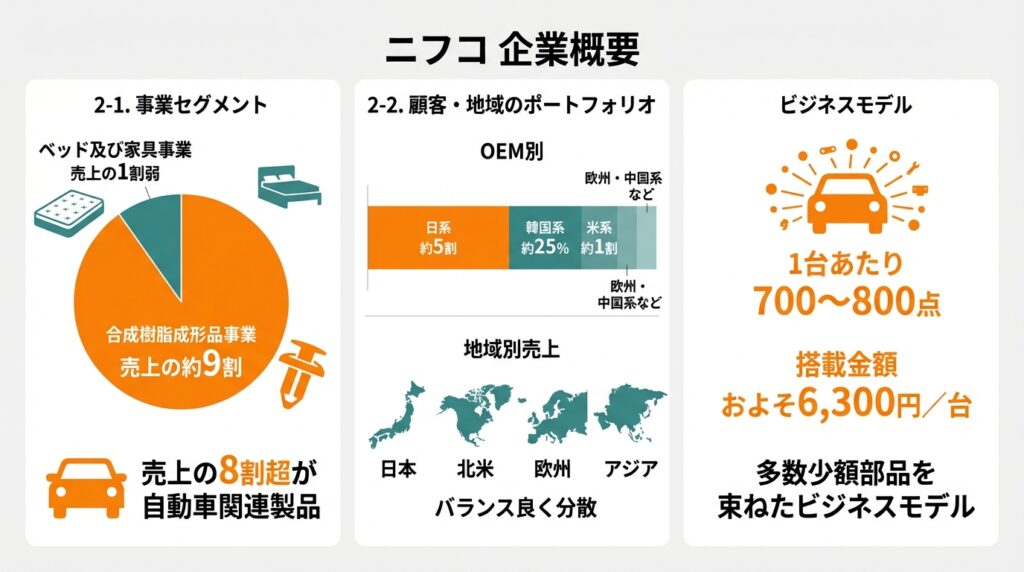 ニフコ 企業概要

2-1. 事業セグメント

ベッド及び家具事業
売上の1割弱

合成樹脂成形品事業
売上の約9割

売上の8割超が
自動車関連製品

2-2. 顧客・地域のポートフォリオ

OEM別

欧州・中国系など

日系
約5割

韓国系
約25%

米系
約1割

欧州・
中国系など

地域別売上

日本　北米　欧州　アジア

バランス良く分散

ビジネスモデル

1台あたり
700〜800点

搭載金額
およそ6,300円／台

多数少額部品を
束ねたビジネスモデル