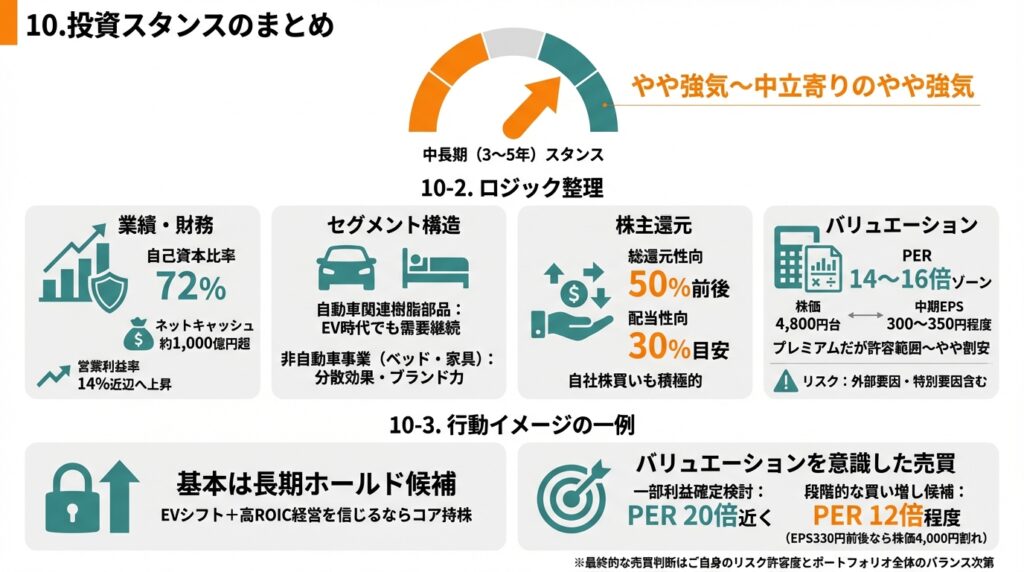 10.投資スタンスのまとめ

やや強気～中立寄りのやや強気

中長期（3～5年）スタンス

10-2. ロジック整理

業績・財務

自己資本比率
72%

ネットキャッシュ
約1,000億円超

営業利益率
14%近辺へ上昇

セグメント構造

自動車関連樹脂部品：
EV時代でも需要継続

非自動車事業（ベッド・家具）：
分散効果・ブランド力

株主還元

総還元性向
50%前後

配当性向
30%目安

自社株買いも積極的

バリュエーション

PER
14～16倍ゾーン

株価
4,800円台

中期EPS
300～350円程度

プレミアムだが許容範囲～やや割安

リスク：外部要因・特別要因含む

10-3. 行動イメージの一例

基本は長期ホールド候補

EVシフト＋高ROIC経営を信じるならコア持株

バリュエーションを意識した売買

一部利益確定検討：
PER 20倍近く

段階的な買い増し候補：
PER 12倍程度
(EPS330円前後なら株価4,000円割れ)

※最終的な売買判断はご自身のリスク許容度とポートフォリオ全体のバランス次第