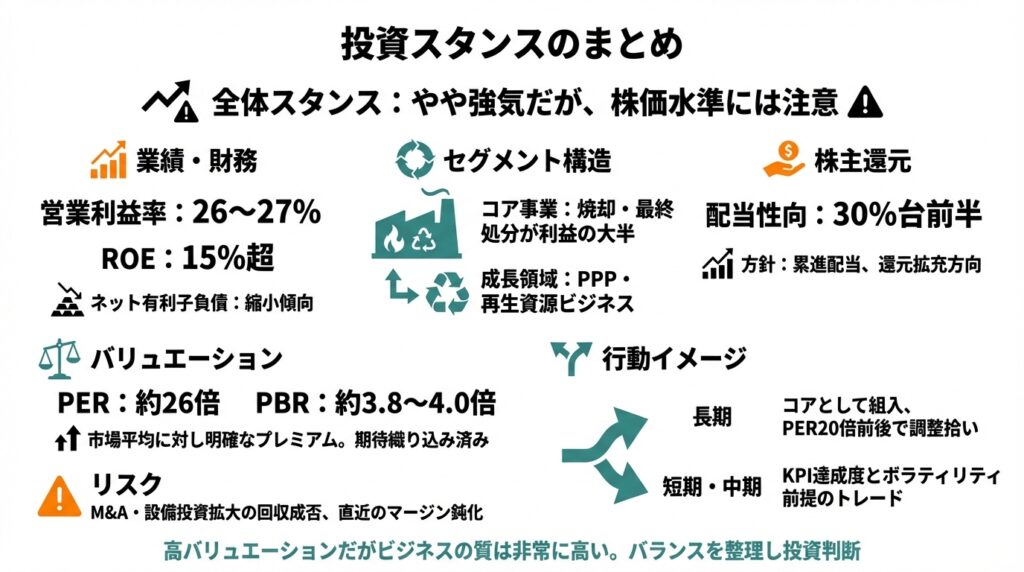 投資スタンスのまとめ

全体スタンス：やや強気だが、株価水準には注意

業績・財務

営業利益率：26〜27%

ROE：15%超

ネット有利子負債：縮小傾向

セグメント構造

コア事業：焼却・最終処分が利益の大半

成長領域：PPP・再生資源ビジネス

株主還元

配当性向：30%台前半

方針：累進配当、還元拡充方向

バリュエーション

PER：約26倍　PBR：約3.8〜4.0倍

市場平均に対し明確なプレミアム。期待織り込み済み

リスク

M&A・設備投資拡大の回収成否、直近のマージン鈍化

行動イメージ

長期

コアとして組入、PER20倍前後で調整拾い

短期・中期

KPI達成度とボラティリティ前提のトレード

高バリュエーションだがビジネスの質は非常に高い。バランスを整理し投資判断