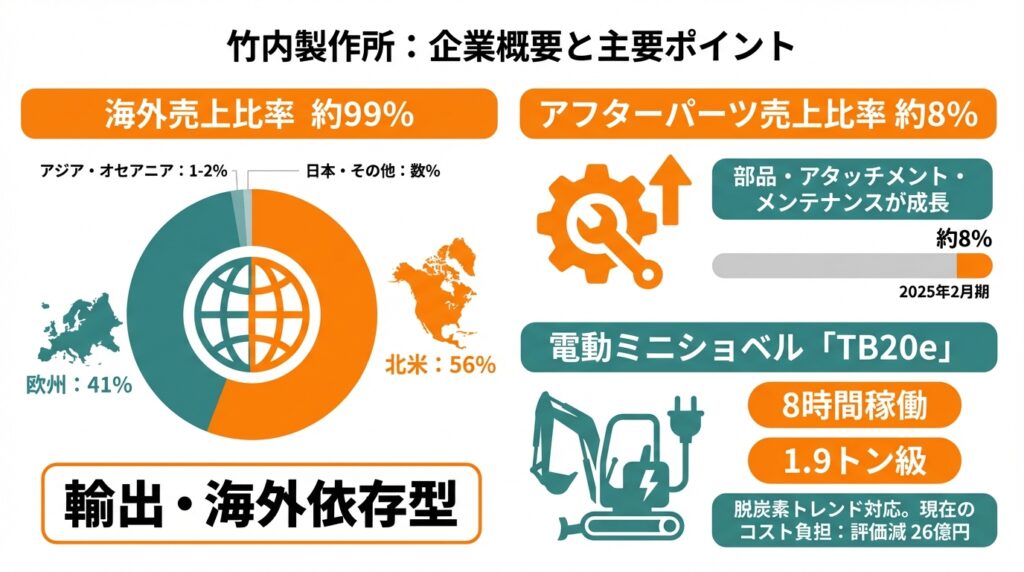 竹内製作所：企業概要と主要ポイント

海外売上比率 約99%

アジア・オセアニア：1-2%

日本・その他：数%

欧州：41%

北米：56%

輸出・海外依存型

アフターパーツ売上比率 約8%

部品・アタッチメント・メンテナンスが成長

約8%

2025年2月期

電動ミニショベル「TB20e」

8時間稼働

1.9トン級

脱炭素トレンド対応。現在のコスト負担：評価減 26億円