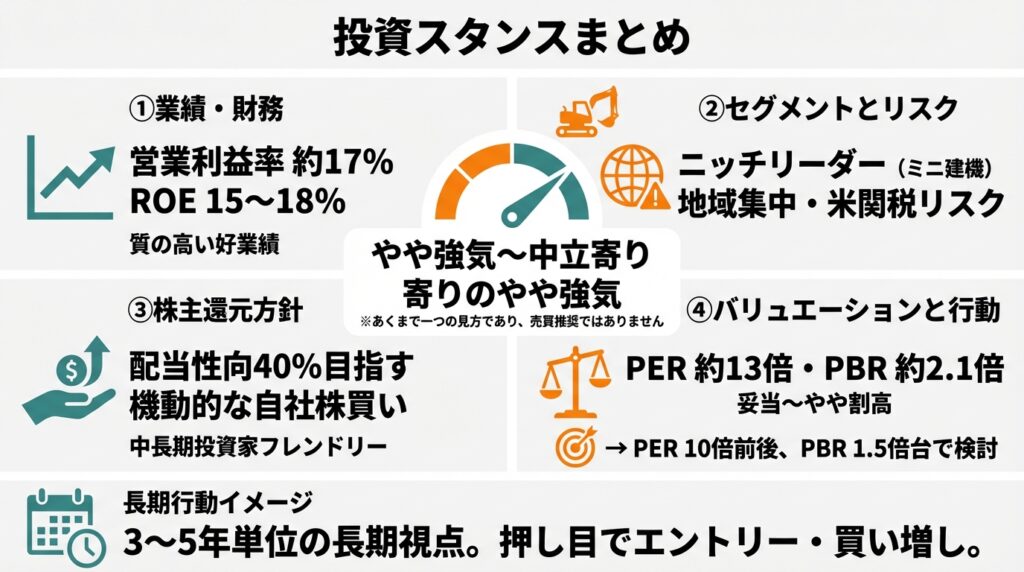 投資スタンスまとめ

①業績・財務

営業利益率 約17%
ROE 15〜18%

質の高い好業績

②セグメントとリスク

ニッチリーダー（ミニ建機）
地域集中・米関税リスク

やや強気〜中立寄り
寄りのやや強気
※あくまで一つの見方であり、売買推奨ではありません

③株主還元方針

配当性向40%目指す
機動的な自社株買い

中長期投資家フレンドリー

④バリュエーションと行動

PER 約13倍・PBR 約2.1倍
妥当〜やや割高

→ PER 10倍前後、PBR 1.5倍台で検討

長期行動イメージ
3〜5年単位の長期視点。押し目でエントリー・買い増し。