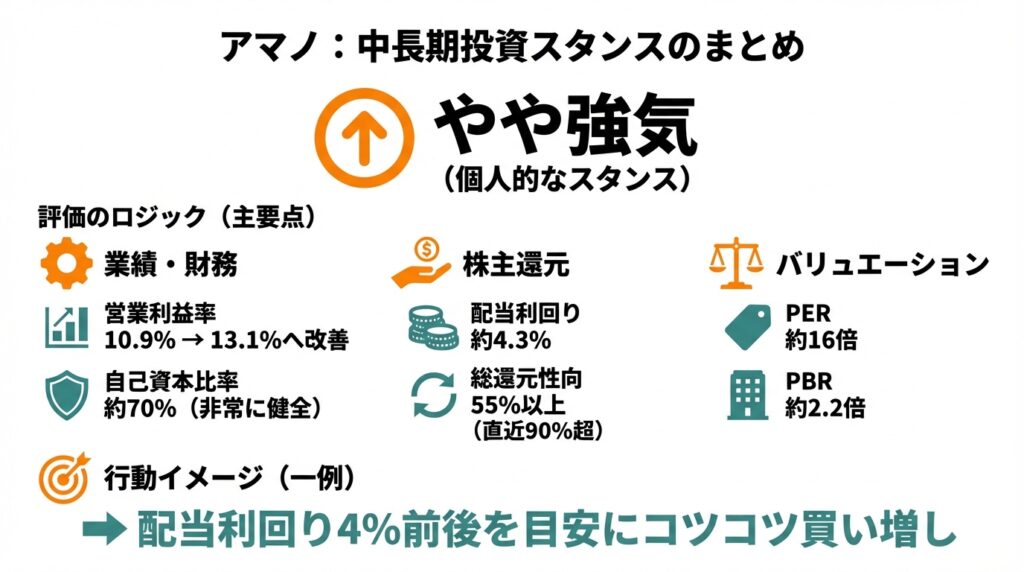 アマノ：中長期投資スタンスのまとめ

やや強気
（個人的なスタンス）

評価のロジック（主要点）

業績・財務

営業利益率
10.9% → 13.1%へ改善

自己資本比率
約70%（非常に健全）

株主還元

配当利回り
約4.3%

総還元性向
55%以上
（直近90%超）

バリュエーション

PER
約16倍

PBR
約2.2倍

行動イメージ（一例）

➡ 配当利回り4%前後を目安にコツコツ買い増し