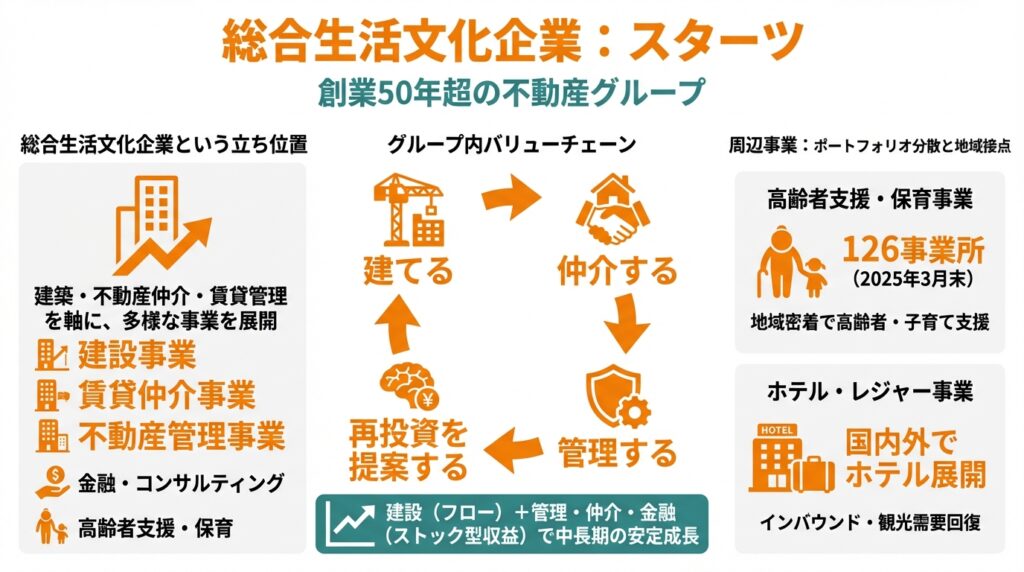 総合生活文化企業：スターツ

創業50年超の不動産グループ

総合生活文化企業という立ち位置

建築・不動産仲介・賃貸管理を軸に、多様な事業を展開

建設事業

賃貸仲介事業

不動産管理事業

金融・コンサルティング

高齢者支援・保育

グループ内バリューチェーン

建てる

仲介する

管理する

再投資を提案する

建設（フロー）＋管理・仲介・金融（ストック型収益）で中長期の安定成長

周辺事業：ポートフォリオ分散と地域接点

高齢者支援・保育事業

126事業所
（2025年3月末）

地域密着で高齢者・子育て支援

ホテル・レジャー事業

HOTEL

国内外でホテル展開

インバウンド・観光需要回復