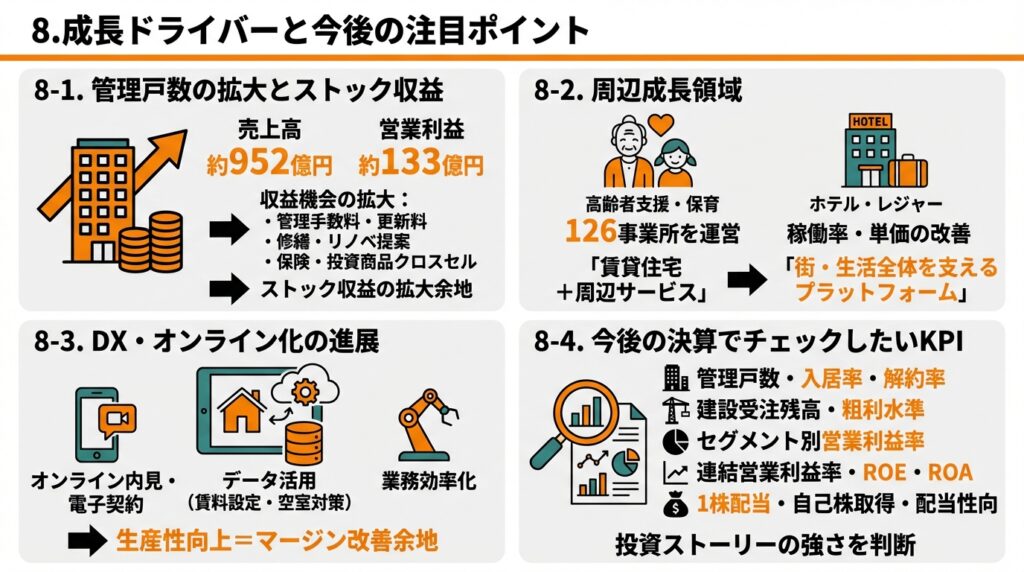 8.成長ドライバーと今後の注目ポイント

8-1. 管理戸数の拡大とストック収益

売上高
約952億円

営業利益
約133億円

収益機会の拡大：
・管理手数料・更新料
・修繕・リノベ提案
・保険・投資商品クロスセル

ストック収益の拡大余地

8-2. 周辺成長領域

高齢者支援・保育
126事業所を運営

HOTEL

ホテル・レジャー
稼働率・単価の改善

「賃貸住宅
＋周辺サービス」

「街・生活全体を支える
プラットフォーム」

8-3. DX・オンライン化の進展

オンライン内見・
電子契約

データ活用
（賃料設定・空室対策）

業務効率化

生産性向上＝マージン改善余地

8-4. 今後の決算でチェックしたいKPI

管理戸数・入居率・解約率
建設受注残高・粗利水準
セグメント別営業利益率
連結営業利益率・ROE・ROA
1株配当・自己株取得・配当性向

投資ストーリーの強さを判断