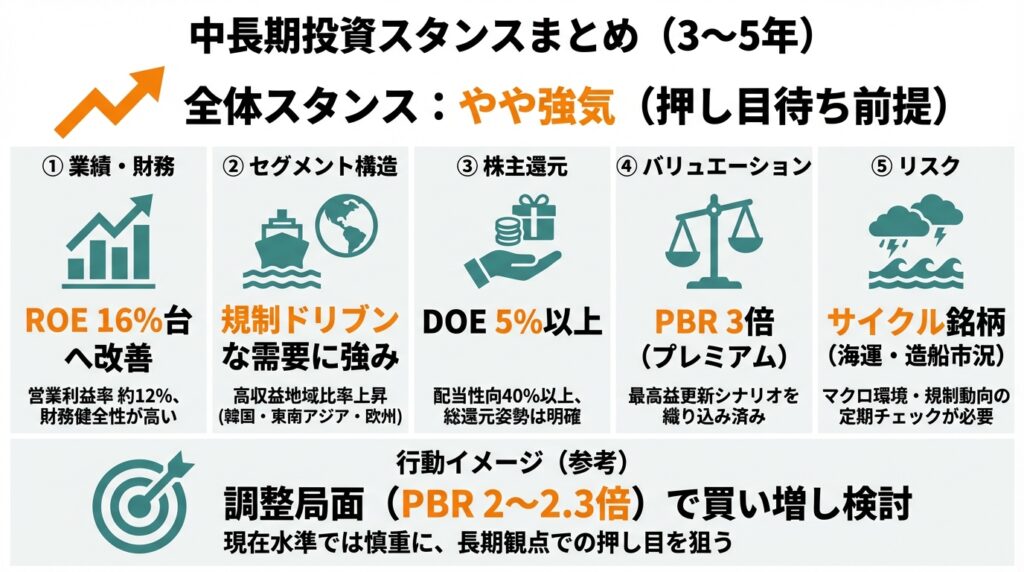 中長期投資スタンスまとめ（3〜5年）

全体スタンス：やや強気（押し目待ち前提）

① 業績・財務

ROE 16%台へ改善

営業利益率 約12%、財務健全性が高い

② セグメント構造

規制ドリブンな需要に強み

高収益地域比率上昇（韓国・東南アジア・欧州）

③ 株主還元

DOE 5%以上

配当性向40%以上、総還元姿勢は明確

④ バリュエーション

PBR 3倍（プレミアム）

最高益更新シナリオを織り込み済み

⑤ リスク

サイクル銘柄（海運・造船市況）

マクロ環境・規制動向の定期チェックが必要

行動イメージ（参考）

調整局面（PBR 2〜2.3倍）で買い増し検討

現在水準では慎重に、長期観点での押し目を狙う