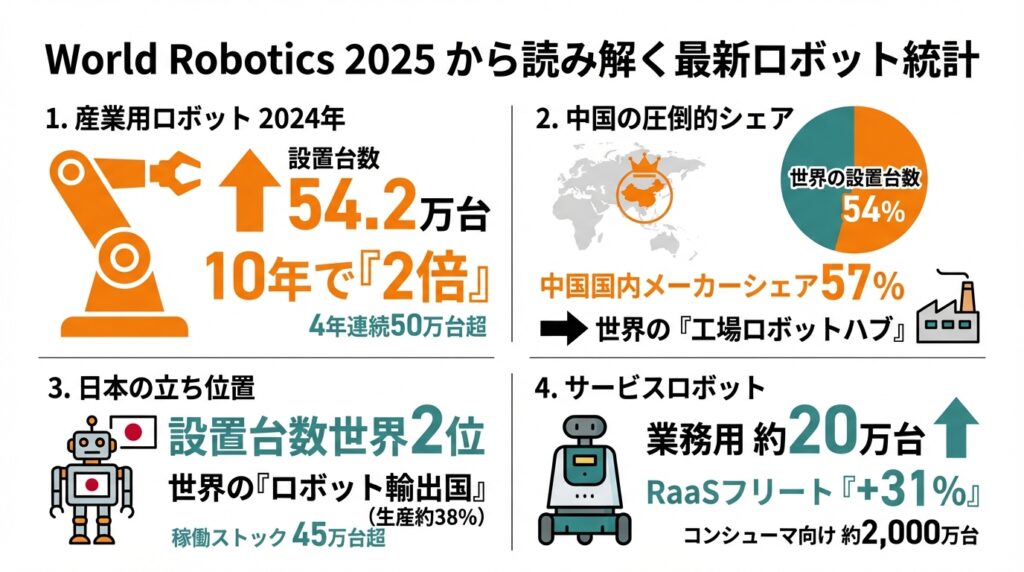 World Robotics 2025 から読み解く最新ロボット統計

1. 産業用ロボット 2024年

設置台数
54.2万台
10年で『2倍』
4年連続50万台超

2. 中国の圧倒的シェア

世界の設置台数
54%

中国国内メーカーシェア57%
世界の『工場ロボットハブ』

3. 日本の立ち位置

設置台数世界2位
世界の『ロボット輸出国』
(生産約38%)
稼働ストック 45万台超

4. サービスロボット

業務用 約20万台
RaaSフリート『+31%』
コンシューマ向け 約2,000万台