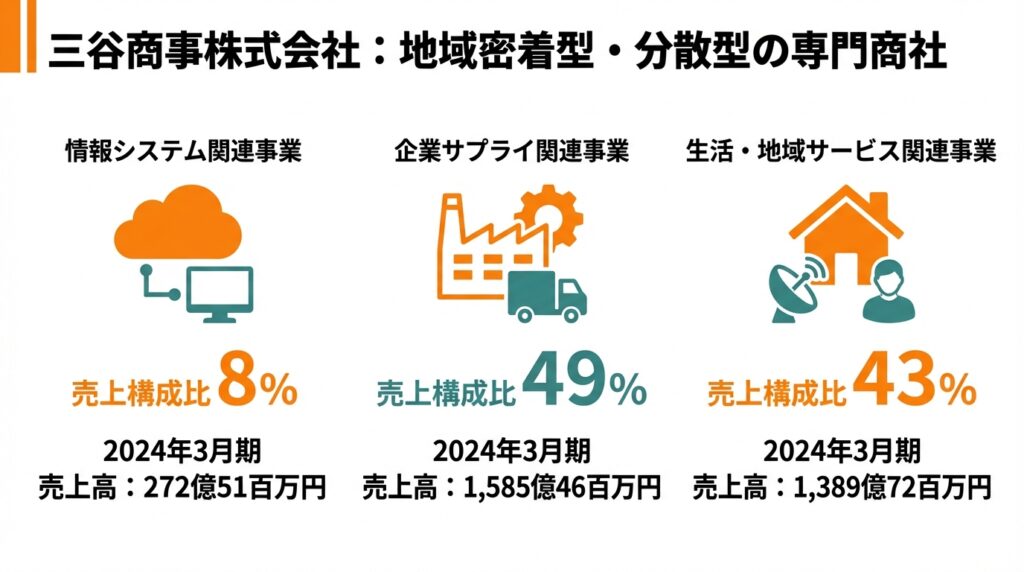 三谷商事株式会社：地域密着型・分散型の専門商社

情報システム関連事業

売上構成比 8%

2024年3月期
売上高：272億51百万円

企業サプライ関連事業

売上構成比 49%

2024年3月期
売上高：1,585億46百万円

生活・地域サービス関連事業

売上構成比 43%

2024年3月期
売上高：1,389億72百万円