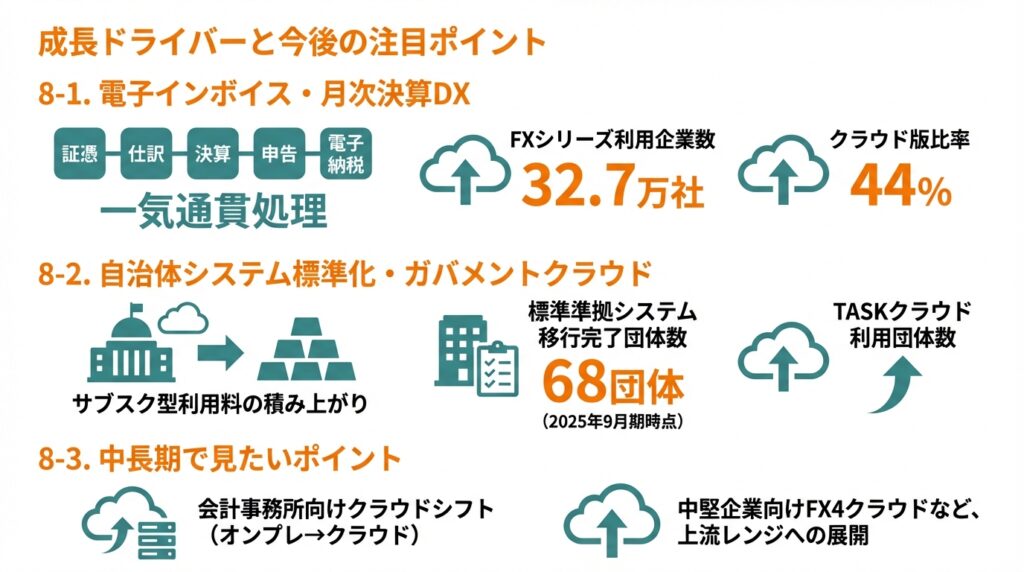 成長ドライバーと今後の注目ポイント

8-1. 電子インボイス・月次決算DX

証憑 仕訳 決算 申告 電子納税

一気通貫処理

FXシリーズ利用企業数
32.7万社

クラウド版比率
44%

8-2. 自治体システム標準化・ガバメントクラウド

サブスク型利用料の積み上がり

標準準拠システム移行完了団体数
68団体
（2025年9月期時点）

TASKクラウド利用団体数

8-3. 中長期で見たいポイント

会計事務所向けクラウドシフト（オンプレ→クラウド）

中堅企業向けFX4クラウドなど、上流レンジへの展開