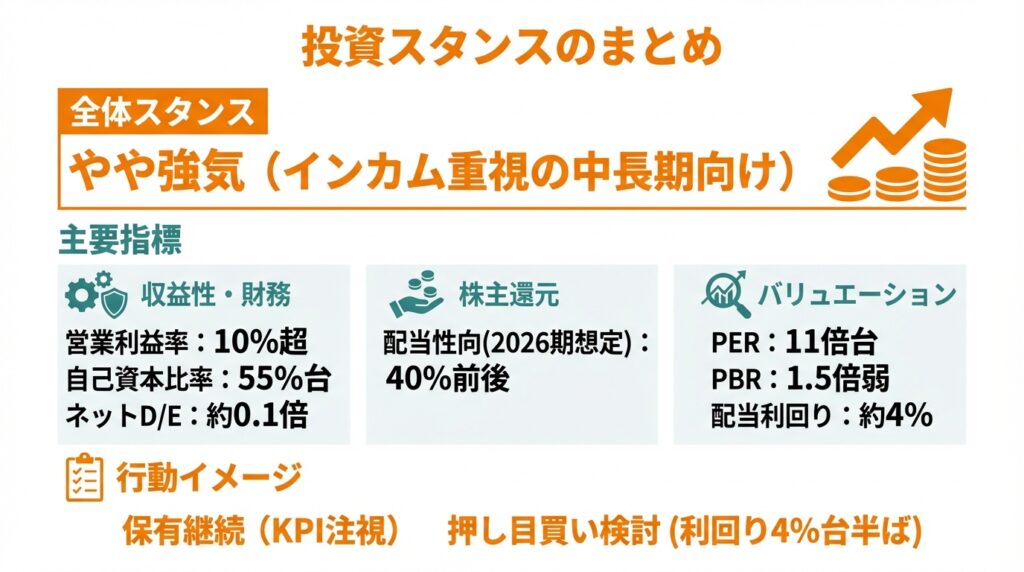 投資スタンスのまとめ

全体スタンス

やや強気（インカム重視の中長期向け）

主要指標

収益性・財務

営業利益率：10%超
自己資本比率：55%台
ネットD/E：約0.1倍

株主還元

配当性向(2026期想定)：
40%前後

バリュエーション

PER：11倍台
PBR：1.5倍弱
配当利回り：約4%

行動イメージ

保有継続（KPI注視）　押し目買い検討 (利回り4%台半ば)