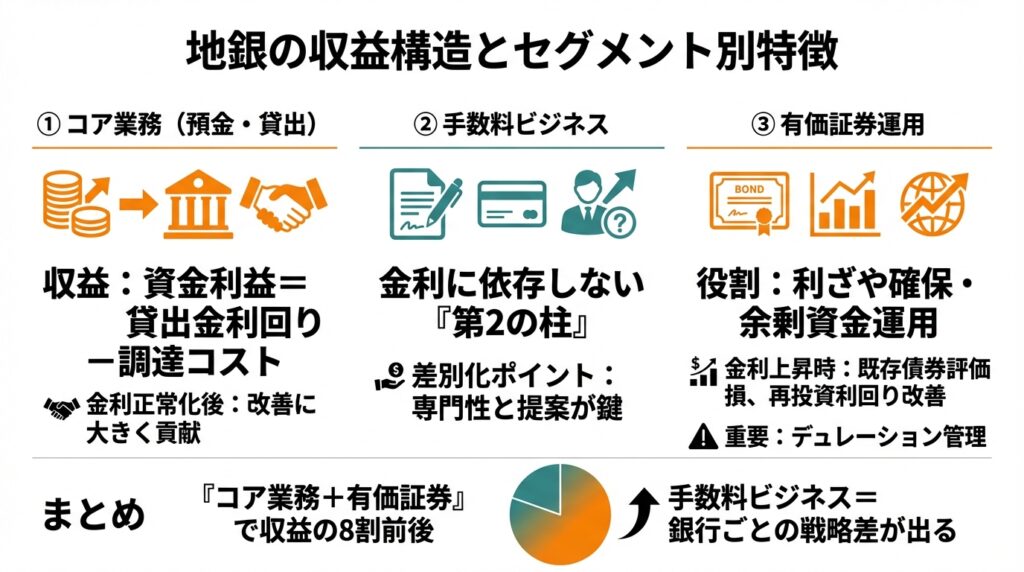 地銀の収益構造とセグメント別特徴

① コア業務（預金・貸出）

収益：資金利益＝貸出金利回り－調達コスト

金利正常化後：改善に大きく貢献

② 手数料ビジネス

金利に依存しない『第2の柱』

差別化ポイント：専門性と提案が鍵

③ 有価証券運用

BOND

役割：利ざや確保・余剰資金運用

金利上昇時：既存債券評価損、再投資利回り改善

重要：デュレーション管理

まとめ

『コア業務＋有価証券』で収益の8割前後

手数料ビジネス＝銀行ごとの戦略差が出る