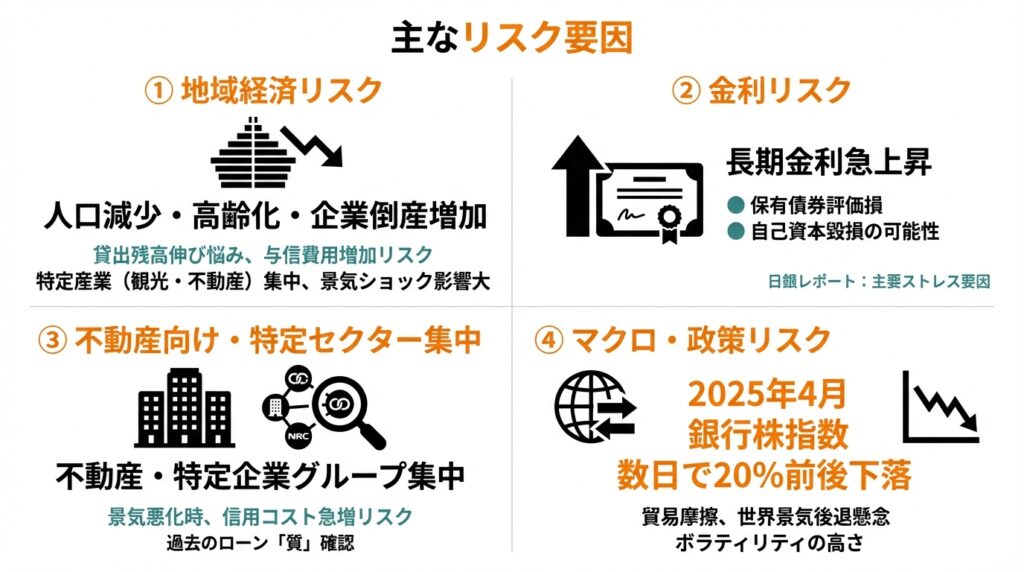 主なリスク要因

① 地域経済リスク

人口減少・高齢化・企業倒産増加

貸出残高伸び悩み、与信費用増加リスク
特定産業（観光・不動産）集中、景気ショック影響大

② 金利リスク

長期金利急上昇

● 保有債券評価損
● 自己資本毀損の可能性

日銀レポート：主要ストレス要因

③ 不動産向け・特定セクター集中

NRC

不動産・特定企業グループ集中

景気悪化時、信用コスト急増リスク
過去のローン「質」確認

④ マクロ・政策リスク

2025年4月
銀行株指数
数日で20%前後下落

貿易摩擦、世界景気後退懸念
ボラティリティの高さ