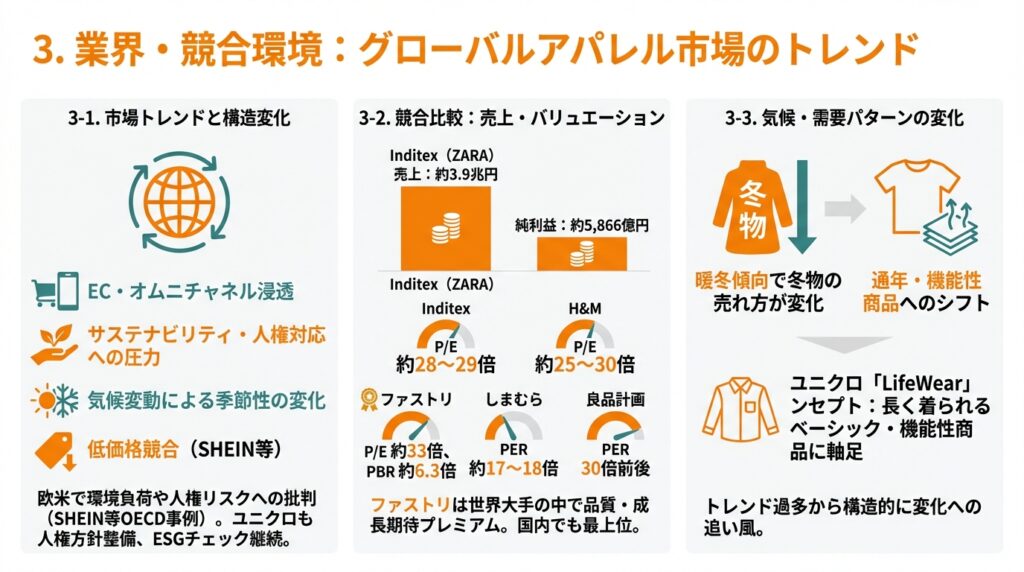 3. 業界・競合環境：グローバルアパレル市場のトレンド

3-1. 市場トレンドと構造変化

EC・オムニチャネル浸透

サステナビリティ・人権対応への圧力

気候変動による季節性の変化

低価格競合（SHEIN等）

欧米で環境負荷や人権リスクへの批判（SHEIN等OECD事例）。ユニクロも人権方針整備、ESGチェック継続。

3-2. 競合比較：売上・バリュエーション

Inditex（ZARA）
売上：約3.9兆円

純利益：約5,866億円

Inditex（ZARA）

Inditex
P/E
約28～29倍

H&M
P/E
約25～30倍

ファストリ
P/E 約33倍、PBR 約6.3倍

しまむら
PER
約17～18倍

良品計画
PER
30倍前後

ファストリは世界大手の中で品質・成長期待プレミアム。国内でも最上位。

3-3. 気候・需要パターンの変化

冬物

暖冬傾向で冬物の売れ方が変化

通年・機能性商品へのシフト

ユニクロ「LifeWear」ンセプト：長く着られるベーシック・機能性商品に軸足

トレンド過多から構造的に変化への追い風。