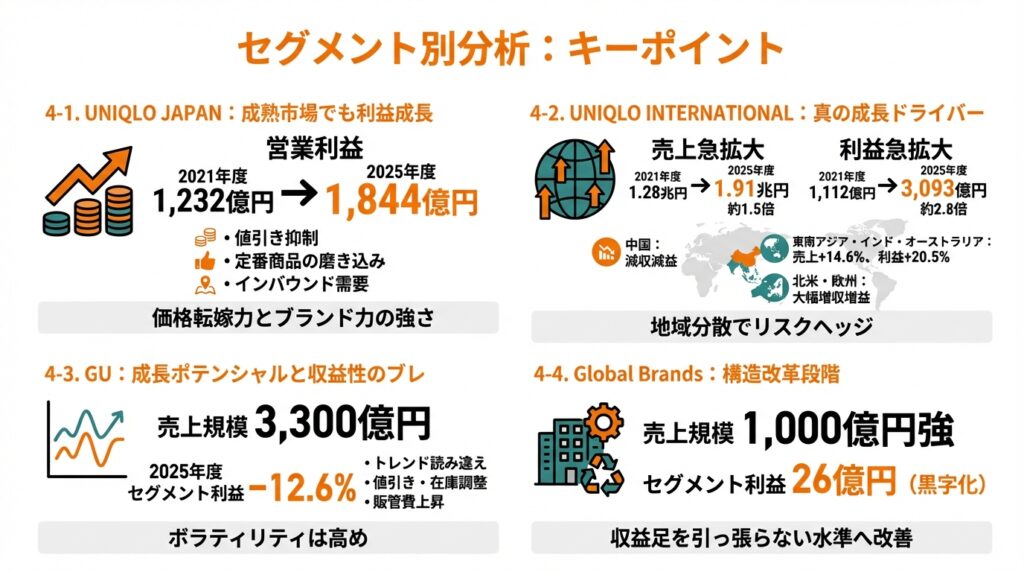 セグメント別分析：キーポイント

4-1. UNIQLO JAPAN：成熟市場でも利益成長

営業利益

2021年度
1,232億円 → 2025年度
1,844億円

・値引き抑制
・定番商品の磨き込み
・インバウンド需要

価格転嫁力とブランド力の強さ

4-2. UNIQLO INTERNATIONAL：真の成長ドライバー

売上急拡大

2021年度
1.28兆円 → 2025年度
1.91兆円
約1.5倍

利益急拡大

2021年度
1,112億円 → 2025年度
3,093億円
約2.8倍

中国：
減収減益

東南アジア・インド・オーストラリア：
売上+14.6%、利益+20.5%

北米・欧州：
大幅増収増益

地域分散でリスクヘッジ

4-3. GU：成長ポテンシャルと収益性のブレ

売上規模 3,300億円

2025年度
セグメント利益 −12.6%

・トレンド読み違え
・値引き・在庫調整
・販管費上昇

ボラティリティは高め

4-4. Global Brands：構造改革段階

売上規模 1,000億円強

セグメント利益 26億円（黒字化）

収益足を引っ張らない水準へ改善