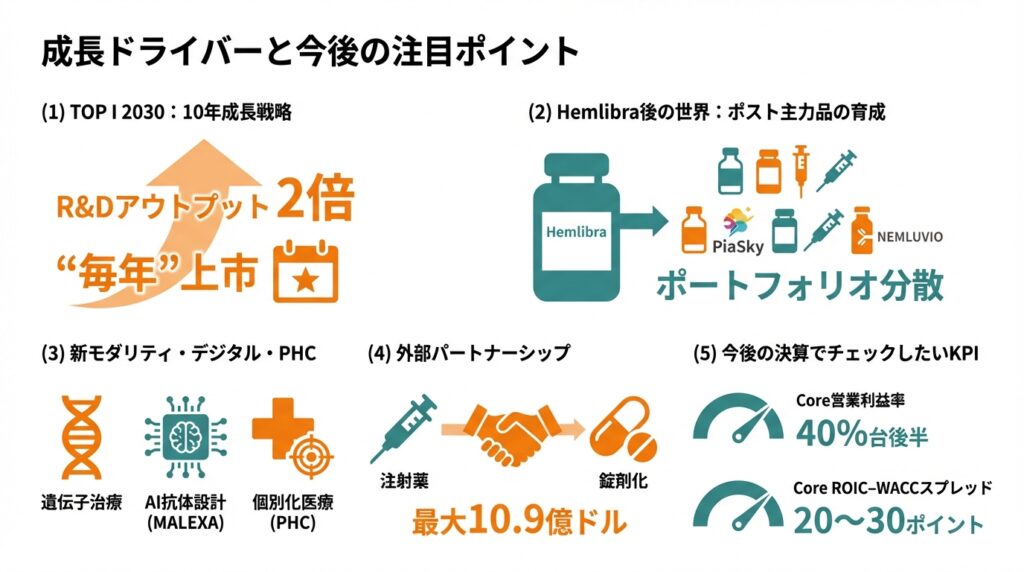 成長ドライバーと今後の注目ポイント

(1) TOP I 2030：10年成長戦略

R&Dアウトプット 2倍

“毎年”上市

(2) Hemlibra後の世界：ポスト主力品の育成

Hemlibra

PiaSky

NEMLUVIO

ポートフォリオ分散

(3) 新モダリティ・デジタル・PHC

遺伝子治療

AI抗体設計 (MALEXA)

個別化医療 (PHC)

(4) 外部パートナーシップ

注射薬

錠剤化

最大10.9億ドル

(5) 今後の決算でチェックしたいKPI

Core営業利益率

40%台後半

Core ROIC–WACCスプレッド

20〜30ポイント