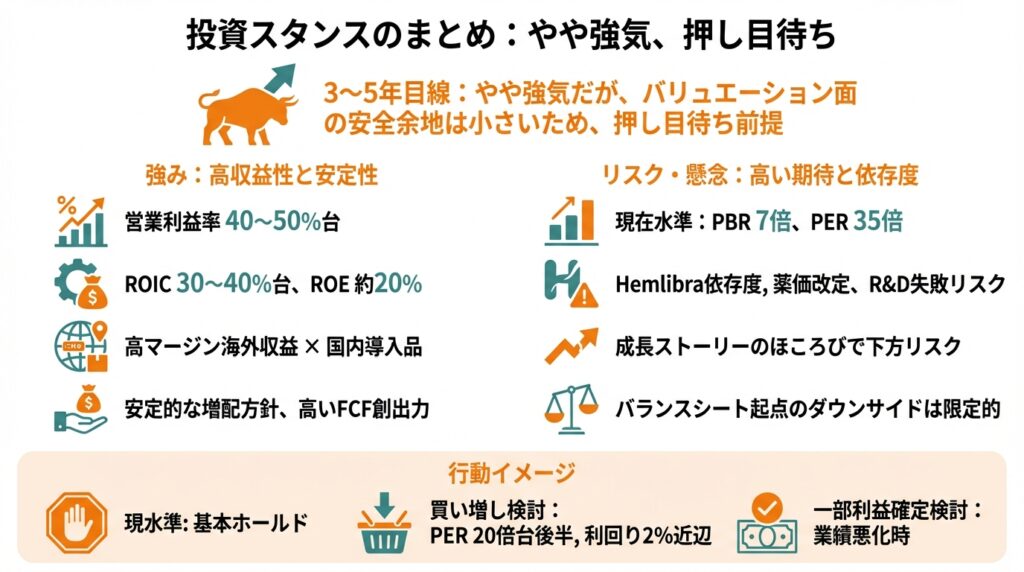 投資スタンスのまとめ：やや強気、押し目待ち

3〜5年目線：やや強気だが、バリュエーション面の安全余地は小さいため、押し目待ち前提

強み：高収益性と安定性

営業利益率 40〜50%台

ROIC 30〜40%台、ROE 約20%

高マージン海外収益 × 国内導入品

安定的な増配方針、高いFCF創出力

リスク・懸念：高い期待と依存度

現在水準：PBR 7倍、PER 35倍

Hemlibra依存度, 薬価改定、R&D失敗リスク

成長ストーリーのほころびで下方リスク

バランスシート起点のダウンサイドは限定的

行動イメージ

現水準: 基本ホールド

買い増し検討：
PER 20倍台後半, 利回り2%近辺

一部利益確定検討：
業績悪化時