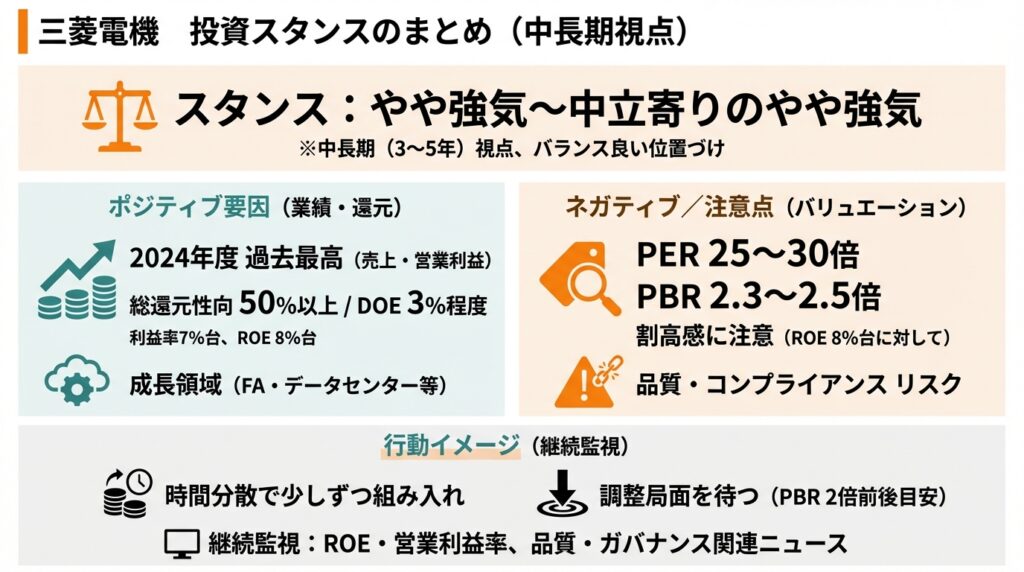 三菱電機　投資スタンスのまとめ（中長期視点）

スタンス：やや強気〜中立寄りのやや強気
※中長期（3〜5年）視点、バランス良い位置づけ

ポジティブ要因（業績・還元）

2024年度 過去最高（売上・営業利益）

総還元性向 50%以上 / DOE 3%程度
利益率7%台、ROE 8%台

成長領域（FA・データセンター等）

ネガティブ／注意点（バリュエーション）

PER 25〜30倍
PBR 2.3〜2.5倍
割高感に注意（ROE 8%台に対して）

品質・コンプライアンス リスク

行動イメージ（継続監視）

時間分散で少しずつ組み入れ

調整局面を待つ（PBR 2倍前後目安）

継続監視：ROE・営業利益率、品質・ガバナンス関連ニュース