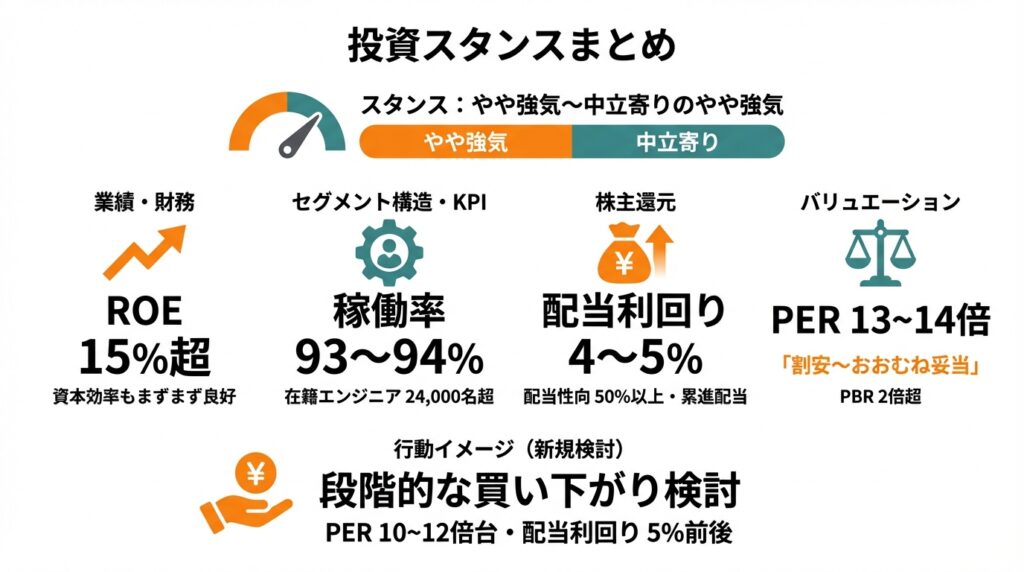 投資スタンスまとめ

スタンス：やや強気〜中立寄りのやや強気

やや強気

中立寄り

業績・財務

ROE 15%超

資本効率もまずまず良好

セグメント構造・KPI

稼働率 93〜94%

在籍エンジニア 24,000名超

株主還元

¥

配当利回り 4〜5%

配当性向 50%以上・累進配当

バリュエーション

PER 13~14倍

「割安〜おおむね妥当」

PBR 2倍超

行動イメージ（新規検討）

¥

段階的な買い下がり検討

PER 10~12倍台・配当利回り 5%前後